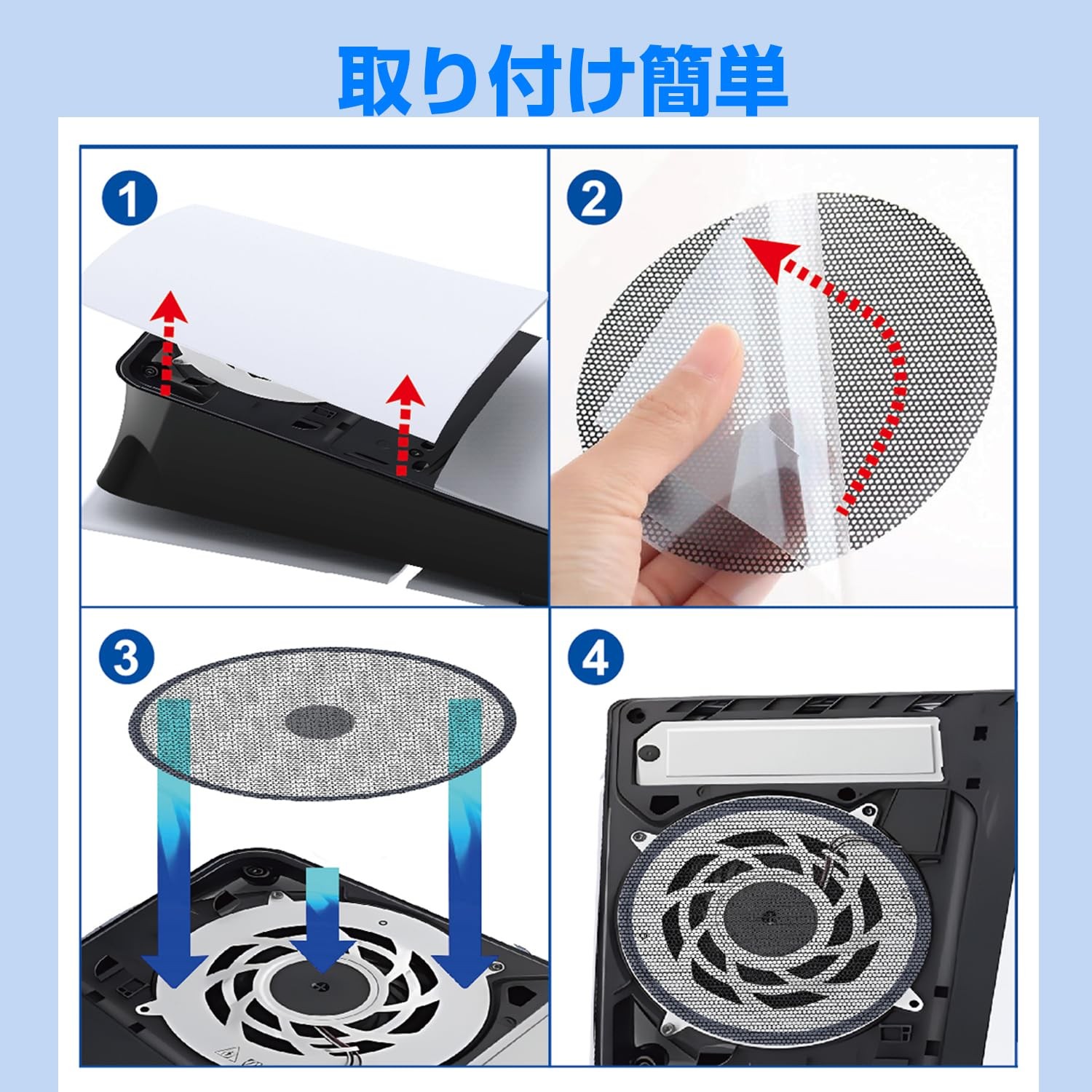 取り付け簡単

1

2

3

4