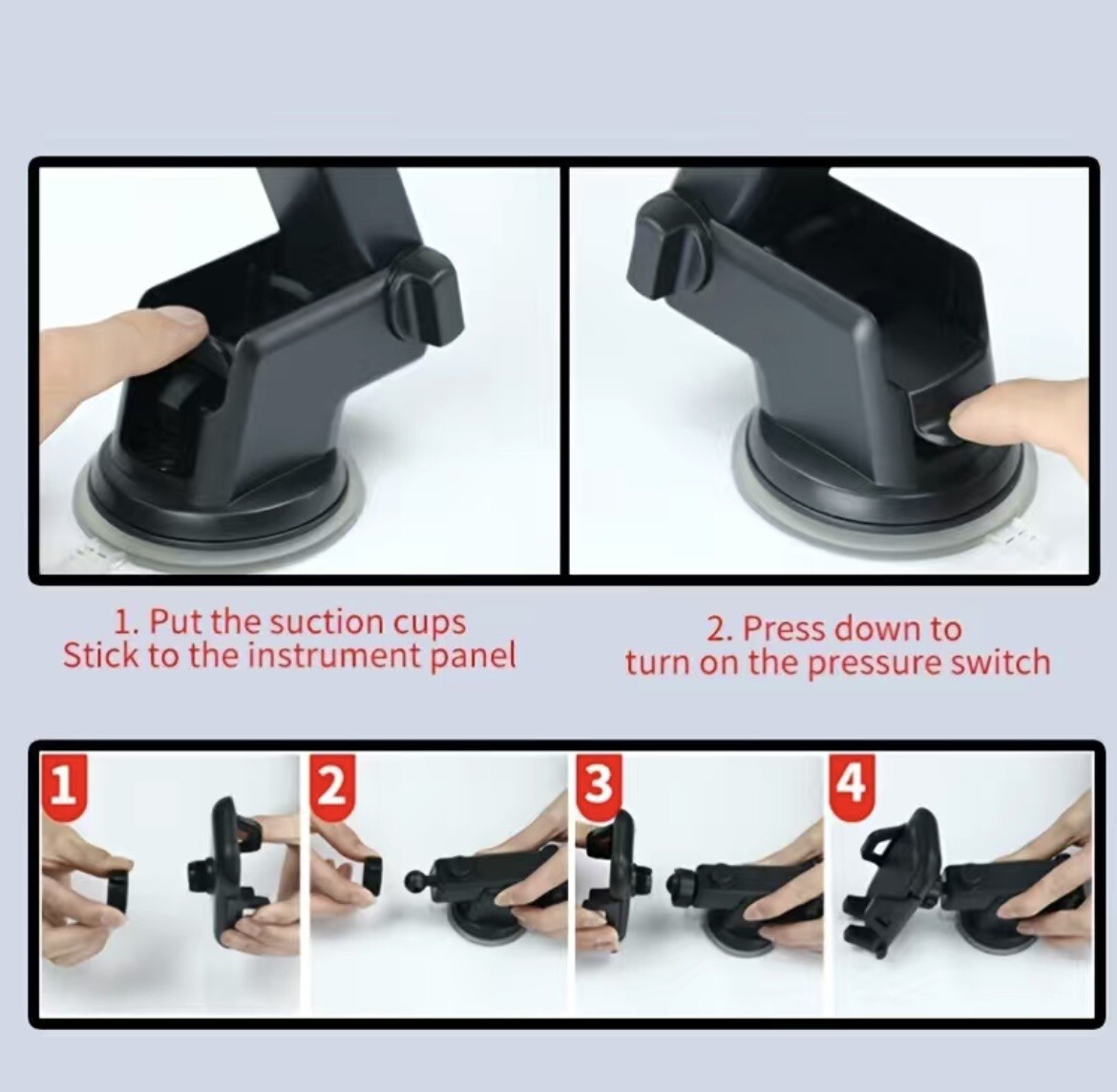 1. Put the suction cups
Stick to the instrument panel

2. Press down to
turn on the pressure switch

1

2

3

4