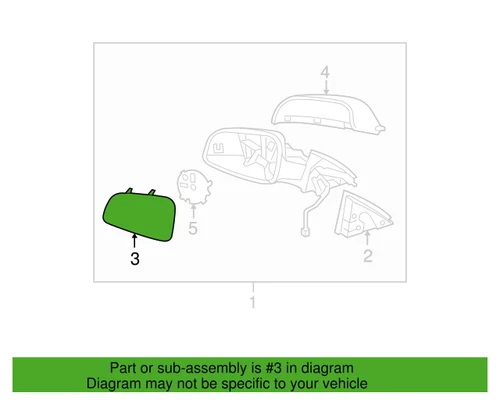 4

5

3

2

1

Part or sub-assembly is #3 in diagram
Diagram may not be specific to your vehicle