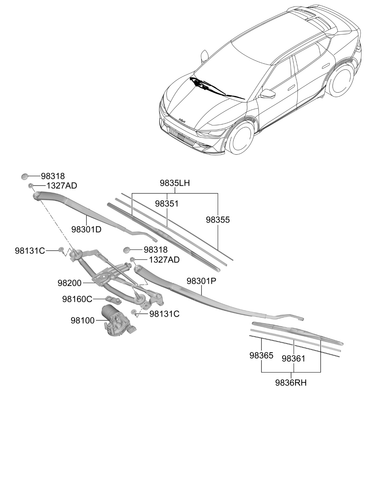 98318
1327AD
9835LH
98351
98355
98301D
98131C
98318
1327AD
98200
98301P
98160C
98131C
98100
98365
98361
9836RH