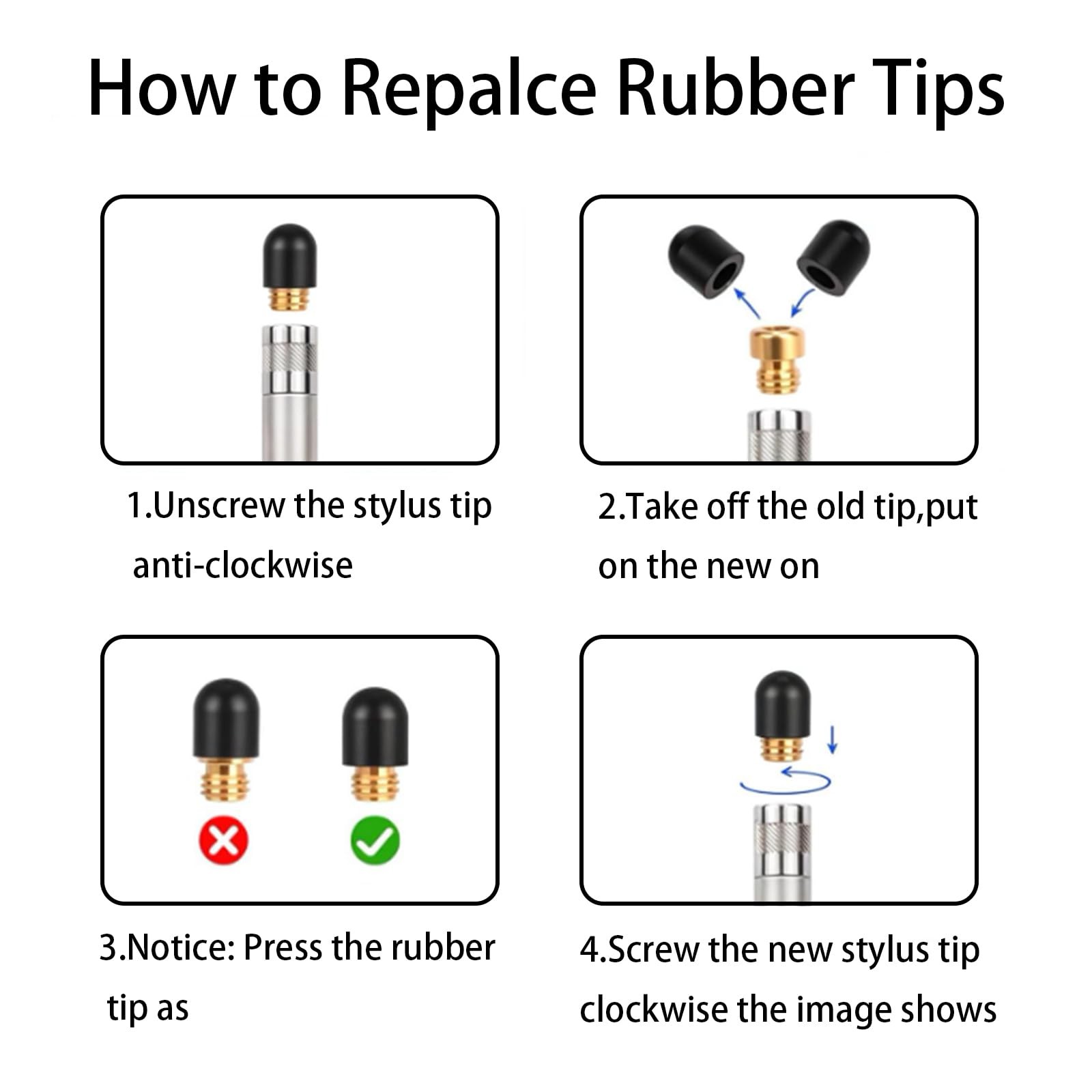 How to Repalce Rubber Tips

1.Unscrew the stylus tip anti-clockwise

2.Take off the old tip,put on the new on

3.Notice: Press the rubber tip as

4.Screw the new stylus tip clockwise the image shows