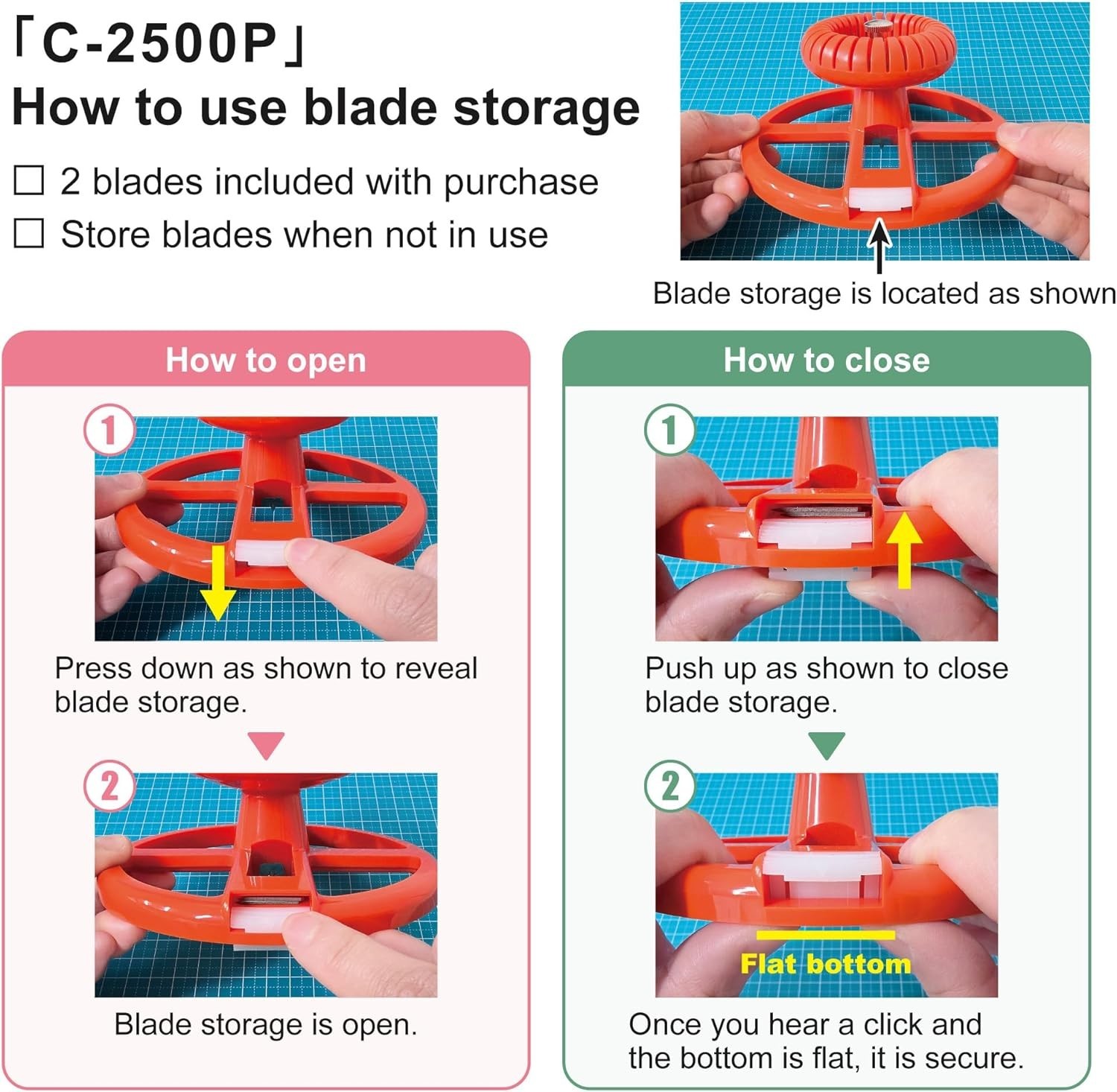 「C-2500P」
How to use blade storage

☐ 2 blades included with purchase
☐ Store blades when not in use

Blade storage is located as shown

How to open

1
Press down as shown to reveal blade storage.

2
Blade storage is open.

How to close

1
Push up as shown to close blade storage.

2
Flat bottom
Once you hear a click and the bottom is flat, it is secure.