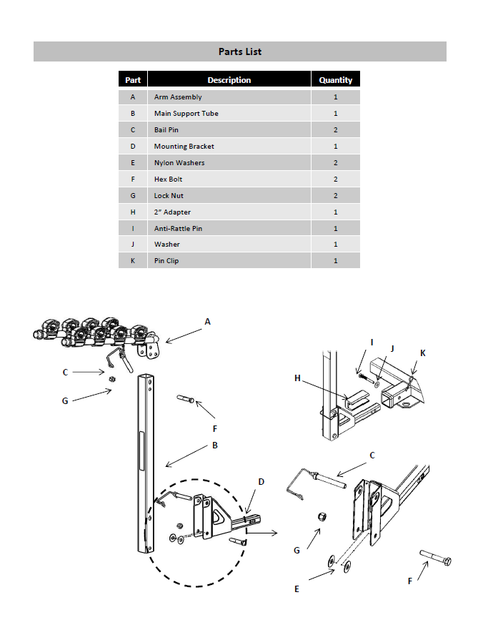 Parts List

| Part | Description | Quantity |
|---|---|---|
| A | Arm Assembly | 1 |
| B | Main Support Tube | 1 |
| C | Bail Pin | 2 |
| D | Mounting Bracket | 1 |
| E | Nylon Washers | 2 |
| F | Hex Bolt | 2 |
| G | Lock Nut | 2 |
| H | 2" Adapter | 1 |
| I | Anti-Rattle Pin | 1 |
| J | Washer | 1 |
| K | Pin Clip | 1 |

A
C
G
F
B
D
I
J
K
H
C
G
E
F