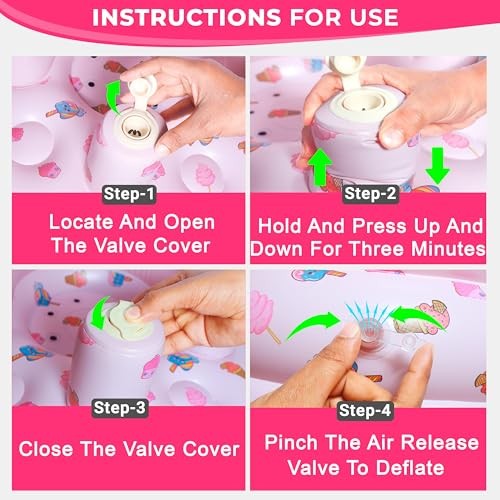 INSTRUCTIONS FOR USE

Step-1

Locate And Open The Valve Cover

Step-2

Hold And Press Up And Down For Three Minutes

Step-3

Close The Valve Cover

Step-4

Pinch The Air Release Valve To Deflate