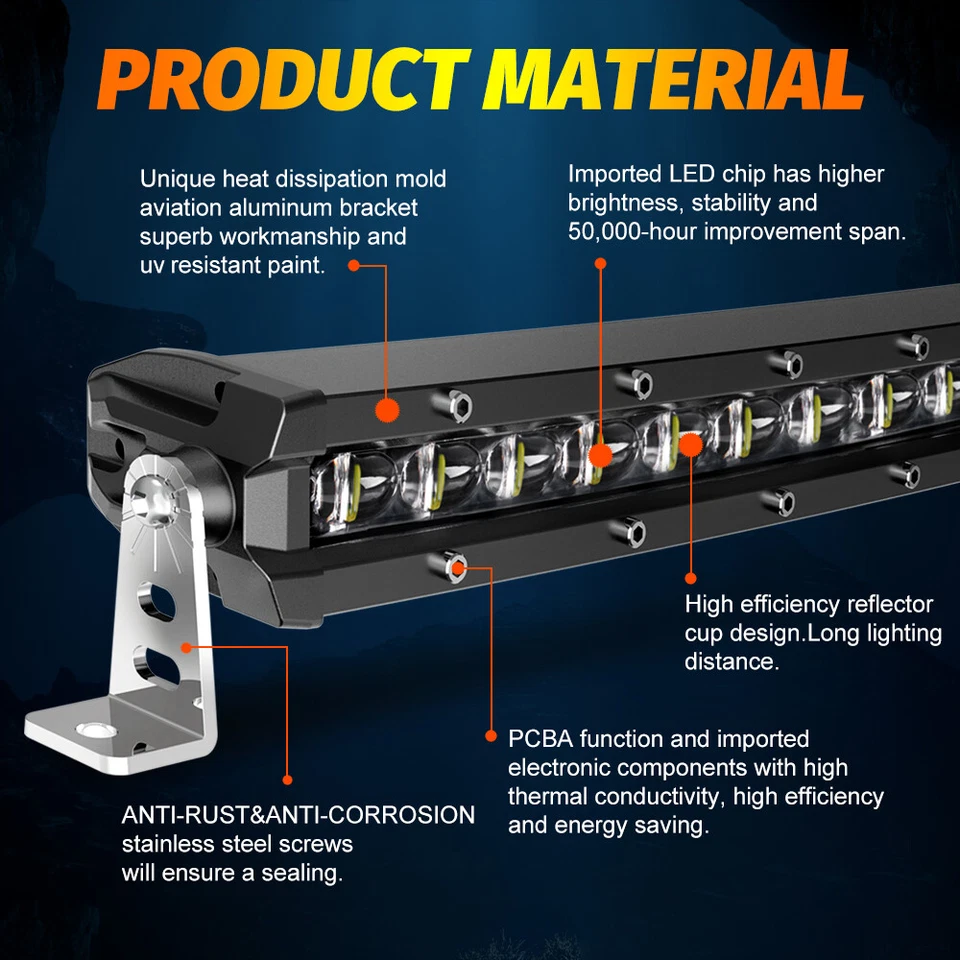 PRODUCT MATERIAL

Unique heat dissipation mold aviation aluminum bracket superb workmanship and uv resistant paint.

Imported LED chip has higher brightness, stability and 50,000-hour improvement span.

High efficiency reflector cup design.Long lighting distance.

PCBA function and imported electronic components with high thermal conductivity, high efficiency and energy saving.

ANTI-RUST&ANTI-CORROSION stainless steel screws will ensure a sealing.