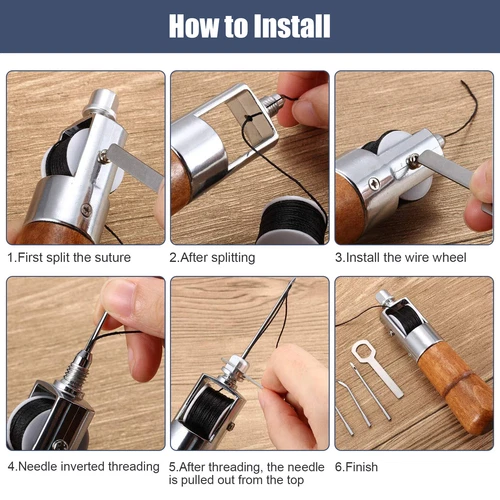 How to Install

1.First split the suture

2.After splitting

3.Install the wire wheel

4.Needle inverted threading

5.After threading, the needle is pulled out from the top

6.Finish