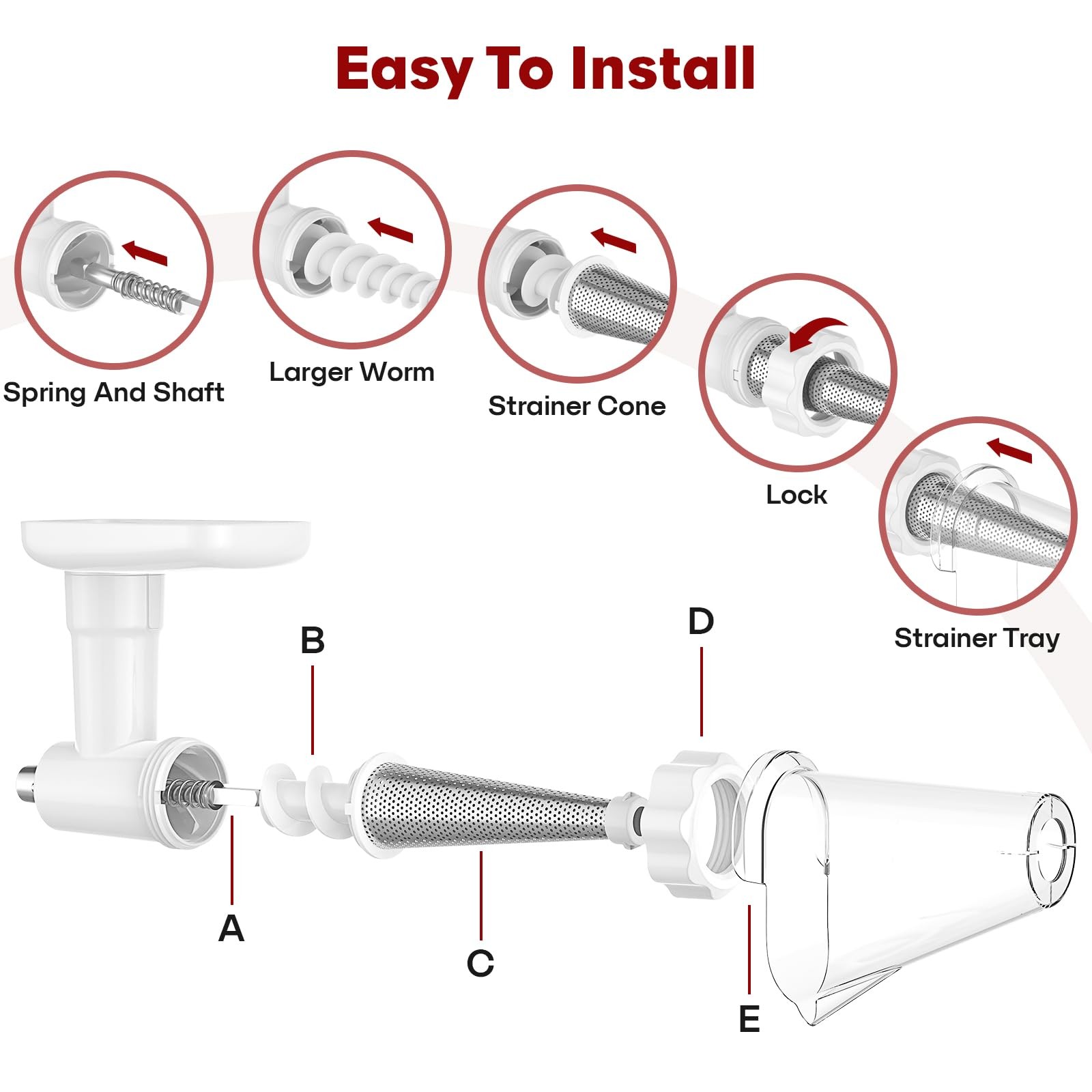 Easy To Install

Spring And Shaft

Larger Worm

Strainer Cone

Lock

Strainer Tray

B

D

A

C

E