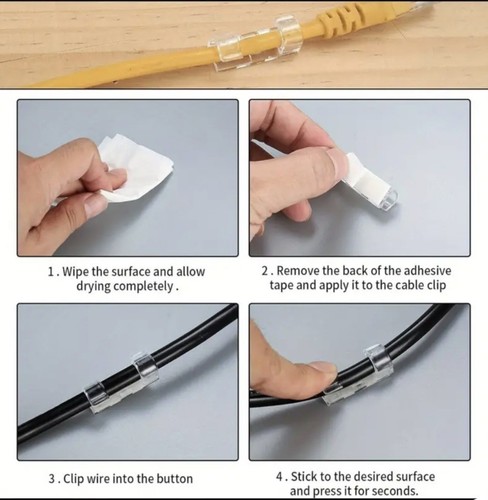 1 . Wipe the surface and allow drying completely .

2 . Remove the back of the adhesive tape and apply it to the cable clip

3 . Clip wire into the button

4 . Stick to the desired surface and press it for seconds.