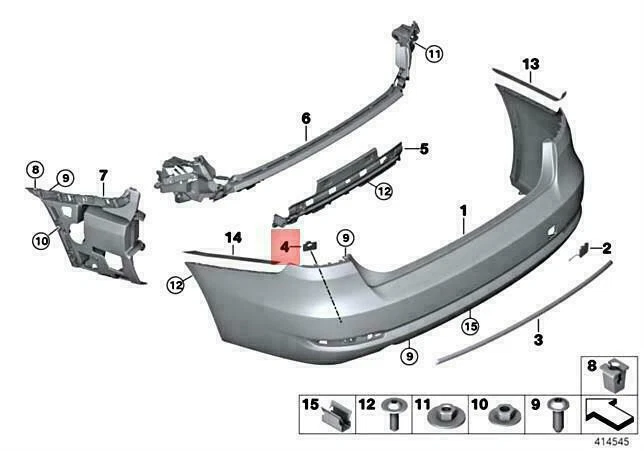 11
13
6
5
8
9
7
12
10
1
14
4
9
2
12
15
3
9
8
15
12
11
10
9
414545