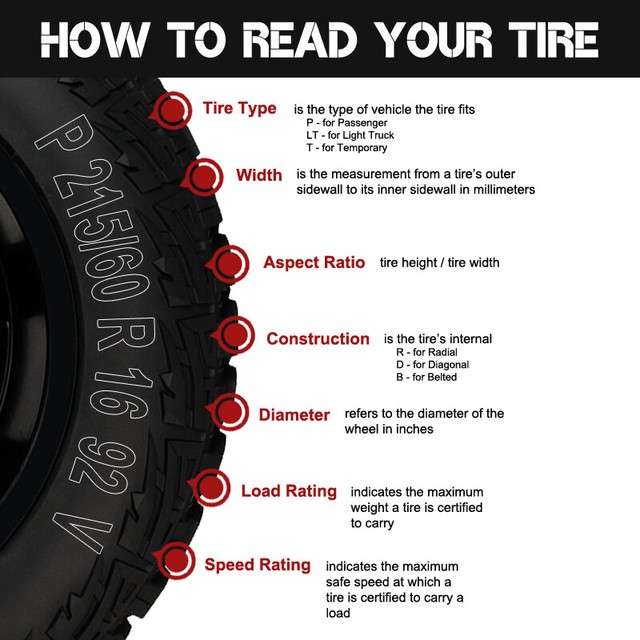 HOW TO READ YOUR TIRE

P 215/60 R 16 92 V

Tire Type is the type of vehicle the tire fits
P - for Passenger
LT - for Light Truck
T - for Temporary

Width is the measurement from a tire's outer sidewall to its inner sidewall in millimeters

Aspect Ratio tire height / tire width

Construction is the tire's internal
R - for Radial
D - for Diagonal
B - for Belted

Diameter refers to the diameter of the wheel in inches

Load Rating indicates the maximum weight a tire is certified to carry

Speed Rating indicates the maximum safe speed at which a tire is certified to carry a load