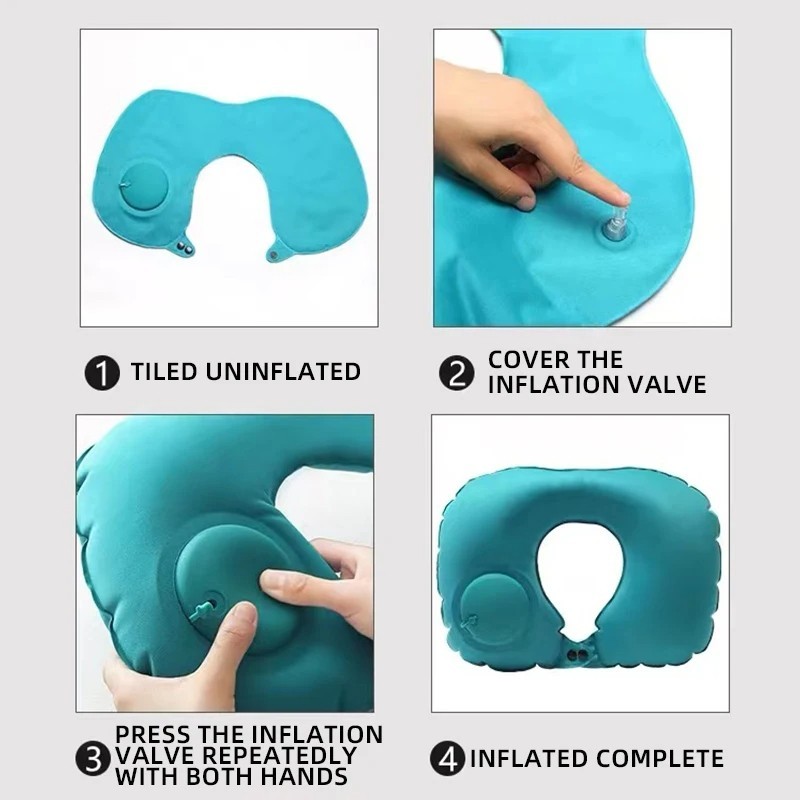 1 TILED UNINFLATED

2 COVER THE INFLATION VALVE

3 PRESS THE INFLATION VALVE REPEATEDLY WITH BOTH HANDS

4 INFLATED COMPLETE