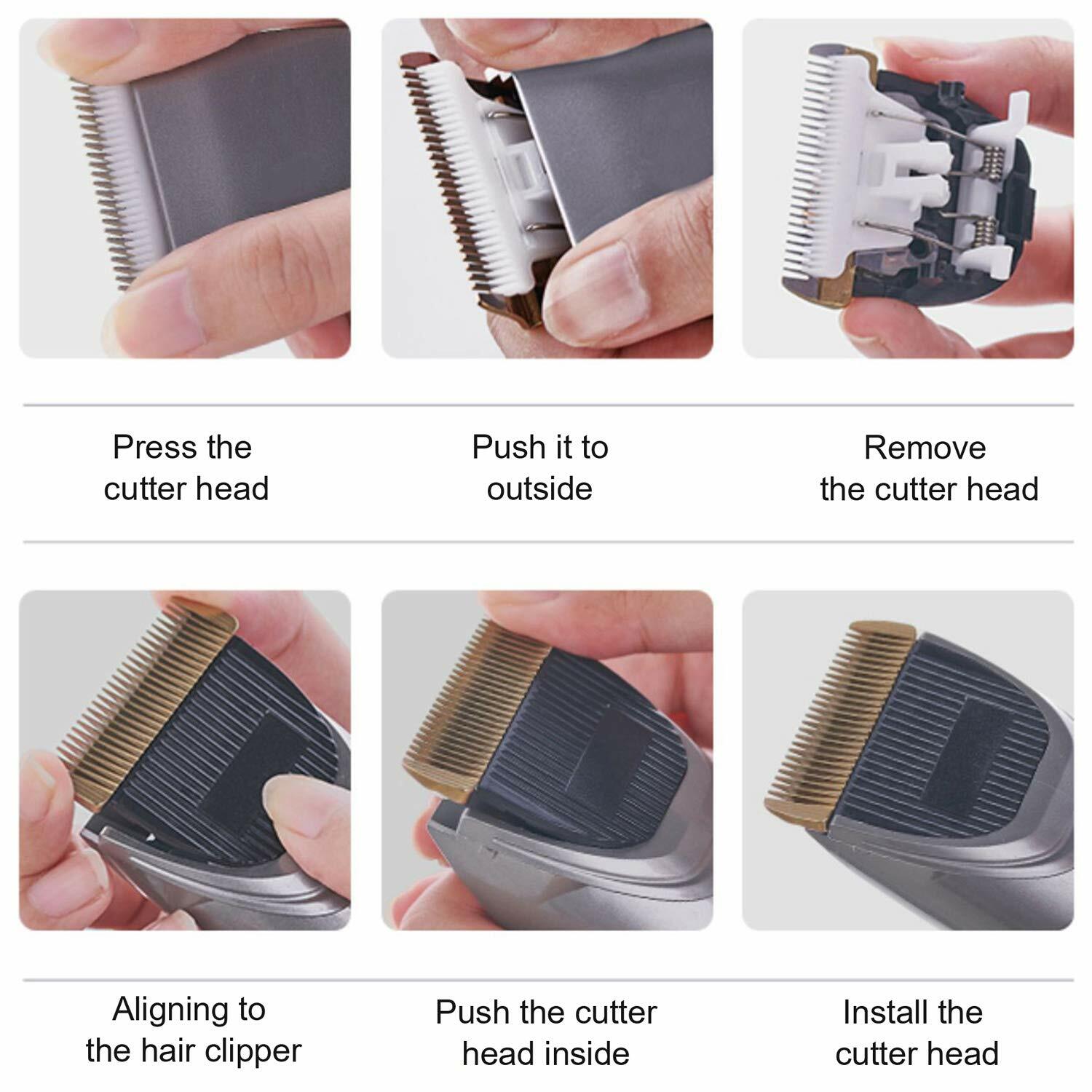 Press the cutter head

Push it to outside

Remove the cutter head

Aligning to the hair clipper

Push the cutter head inside

Install the cutter head