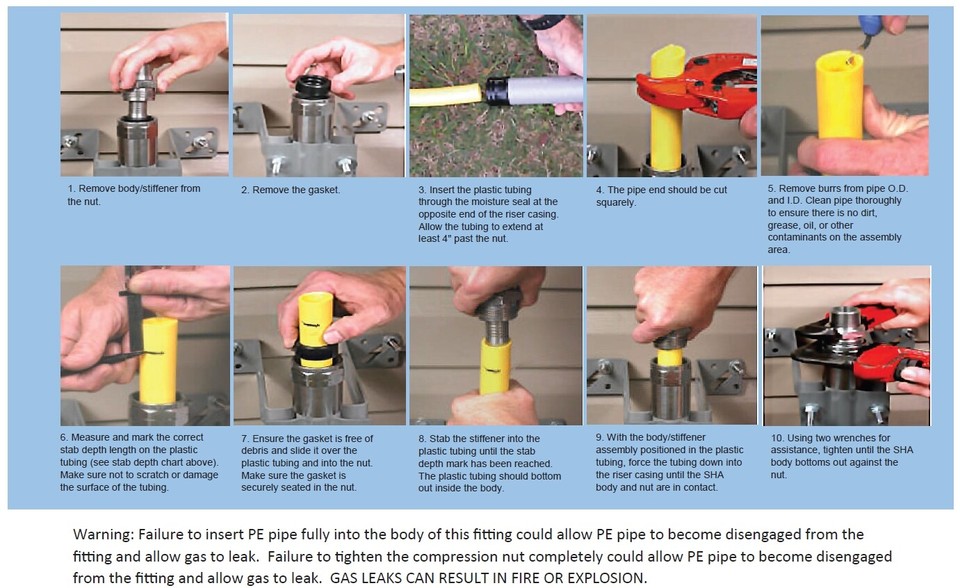 1. Remove body/stiffener from the nut.

2. Remove the gasket.

3. Insert the plastic tubing through the moisture seal at the opposite end of the riser casing. Allow the tubing to extend at least 4" past the nut.

4. The pipe end should be cut squarely.

5. Remove burrs from pipe O.D. and I.D. Clean pipe thoroughly to ensure there is no dirt, grease, oil, or other contaminants on the assembly area.

6. Measure and mark the correct stab depth length on the plastic tubing (see stab depth chart above). Make sure not to scratch or damage the surface of the tubing.

7. Ensure the gasket is free of debris and slide it over the plastic tubing and into the nut. Make sure the gasket is securely seated in the nut.

8. Stab the stiffener into the plastic tubing until the stab depth mark has been reached. The plastic tubing should bottom out inside the body.

9. With the body/stiffener assembly positioned in the plastic tubing, force the tubing down into the riser casing until the SHA body and nut are in contact.

10. Using two wrenches for assistance, tighten until the SHA body bottoms out against the nut.

Warning: Failure to insert PE pipe fully into the body of this fitting could allow PE pipe to become disengaged from the fitting and allow gas to leak. Failure to tighten the compression nut completely could allow PE pipe to become disengaged from the fitting and allow gas to leak. GAS LEAKS CAN RESULT IN FIRE OR EXPLOSION.