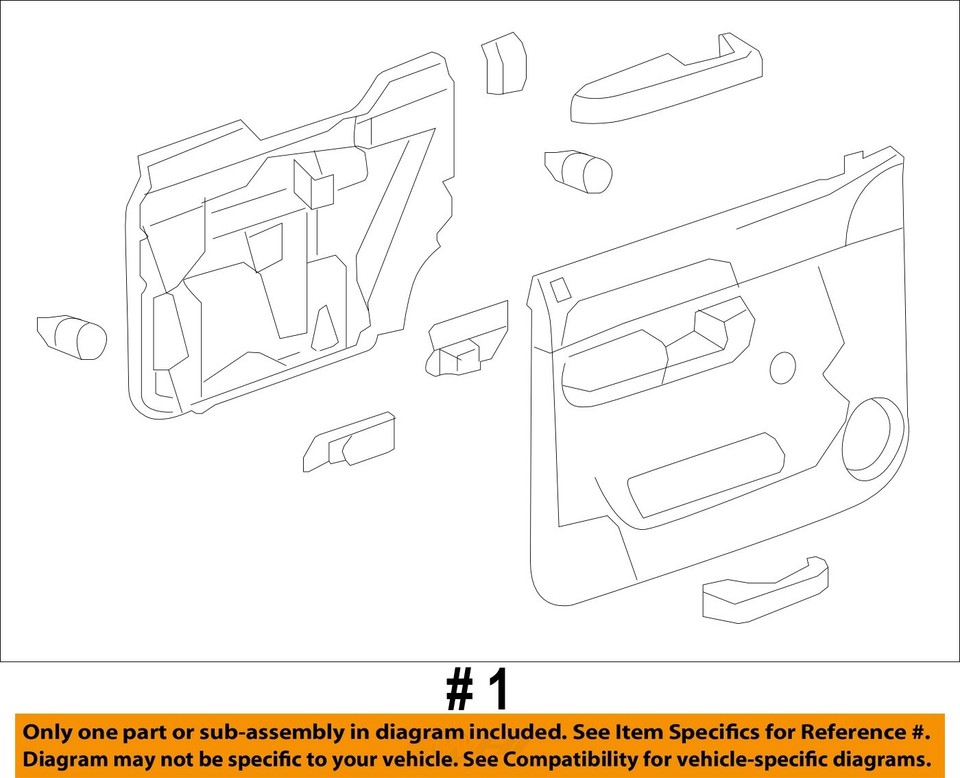 # 1

Only one part or sub-assembly in diagram included. See Item Specifics for Reference #.
Diagram may not be specific to your vehicle. See Compatibility for vehicle-specific diagrams.