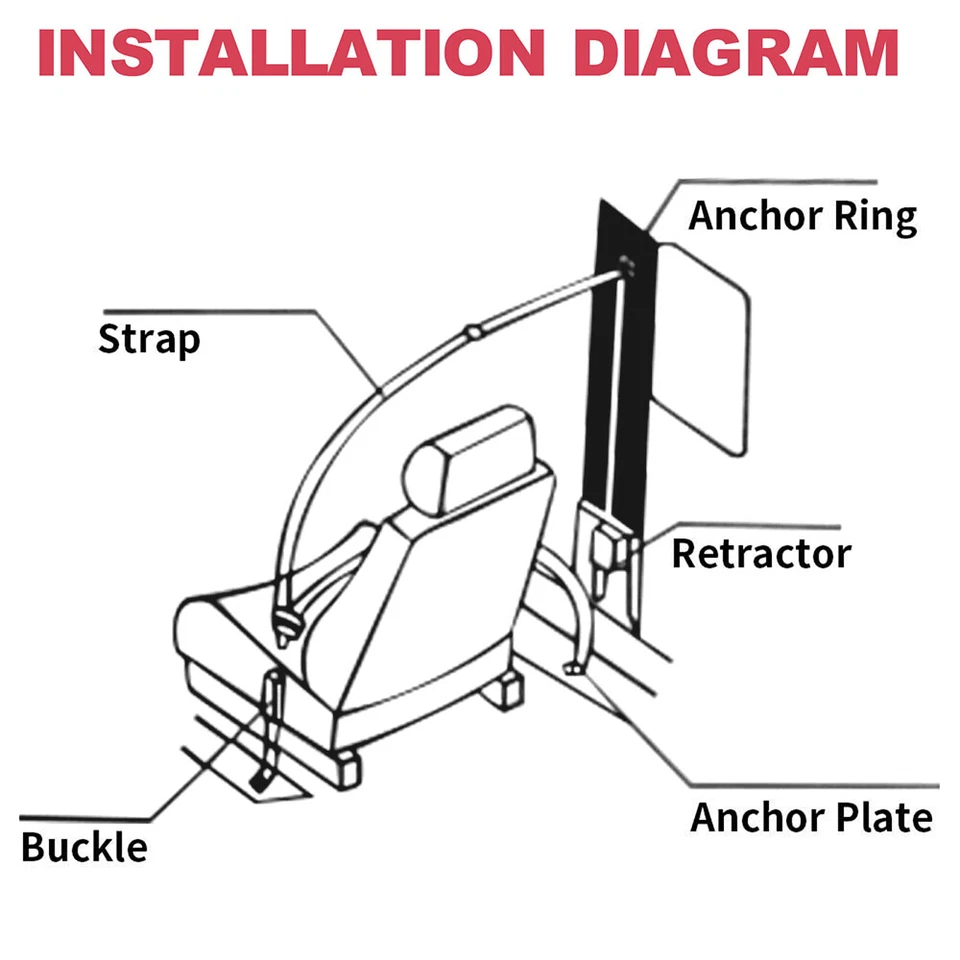 INSTALLATION DIAGRAM

Anchor Ring

Strap

Retractor

Anchor Plate

Buckle