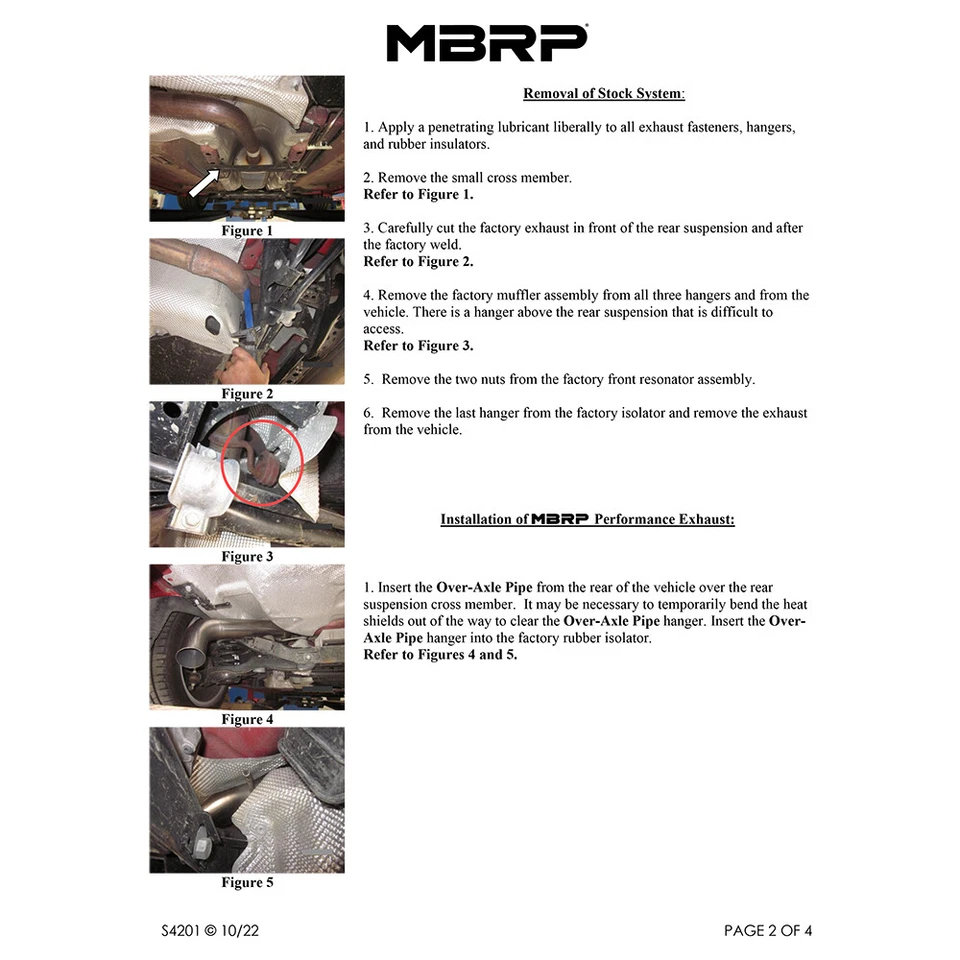 MBRP

Figure 1

Figure 2

Figure 3

Figure 4

Figure 5

Removal of Stock System:

1. Apply a penetrating lubricant liberally to all exhaust fasteners, hangers, and rubber insulators.

2. Remove the small cross member.
Refer to Figure 1.

3. Carefully cut the factory exhaust in front of the rear suspension and after the factory weld.
Refer to Figure 2.

4. Remove the factory muffler assembly from all three hangers and from the vehicle. There is a hanger above the rear suspension that is difficult to access.
Refer to Figure 3.

5. Remove the two nuts from the factory front resonator assembly.

6. Remove the last hanger from the factory isolator and remove the exhaust from the vehicle.

Installation of MBRP Performance Exhaust:

1. Insert the Over-Axle Pipe from the rear of the vehicle over the rear suspension cross member. It may be necessary to temporarily bend the heat shields out of the way to clear the Over-Axle Pipe hanger. Insert the Over-Axle Pipe hanger into the factory rubber isolator.
Refer to Figures 4 and 5.

S4201 © 10/22

PAGE 2 OF 4