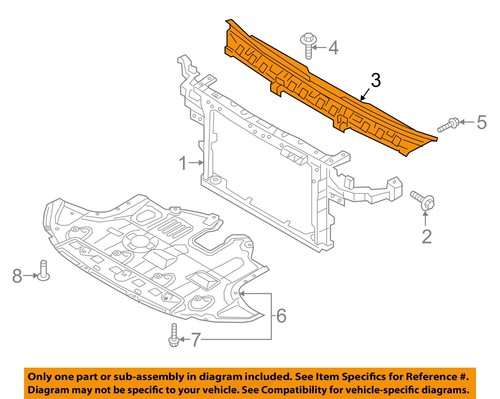 4
3
5
1
2
8
6
7

Only one part or sub-assembly in diagram included. See Item Specifics for Reference #. Diagram may not be specific to your vehicle. See Compatibility for vehicle-specific diagrams.