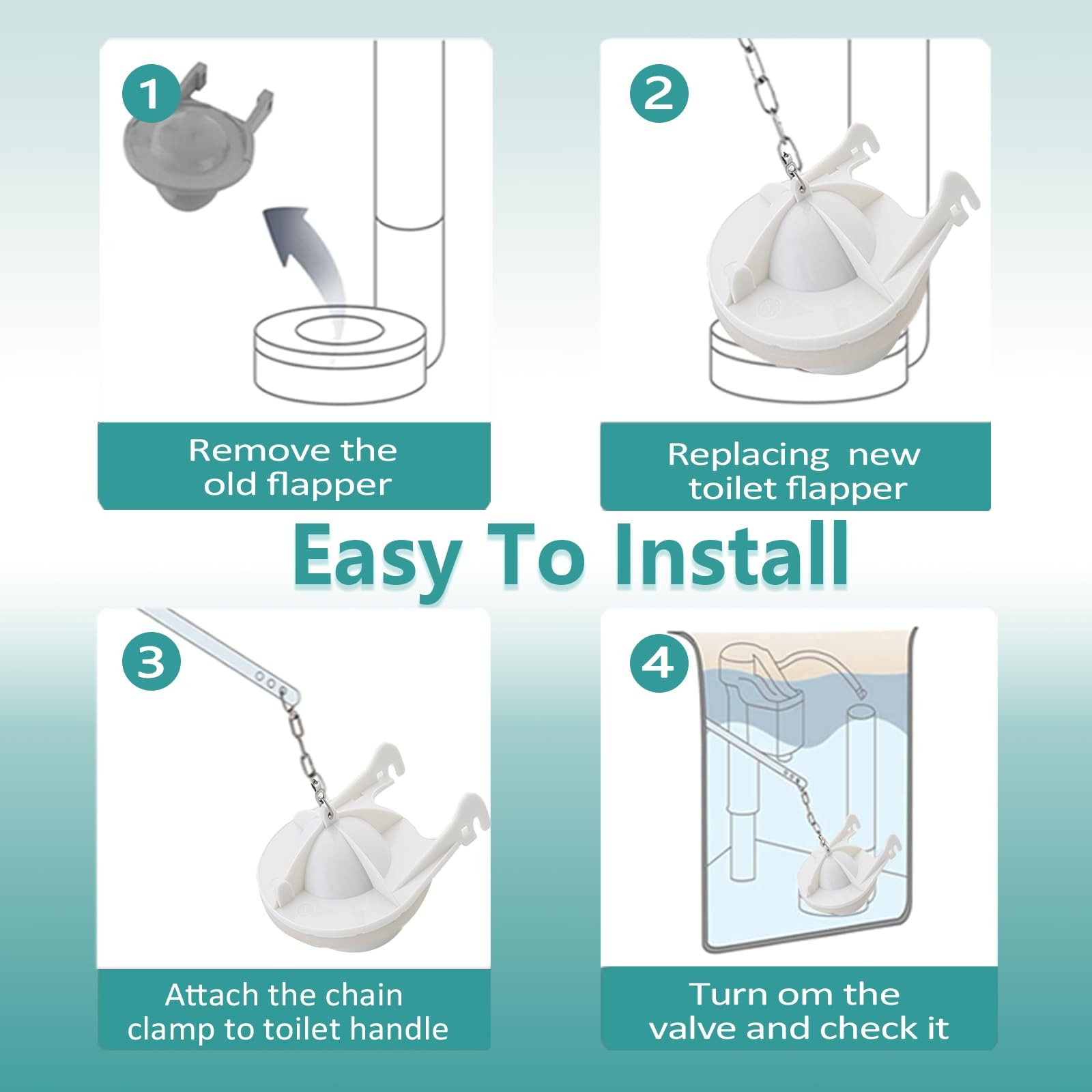 1

Remove the old flapper

2

Replacing new toilet flapper

Easy To Install

3

Attach the chain clamp to toilet handle

4

Turn om the valve and check it