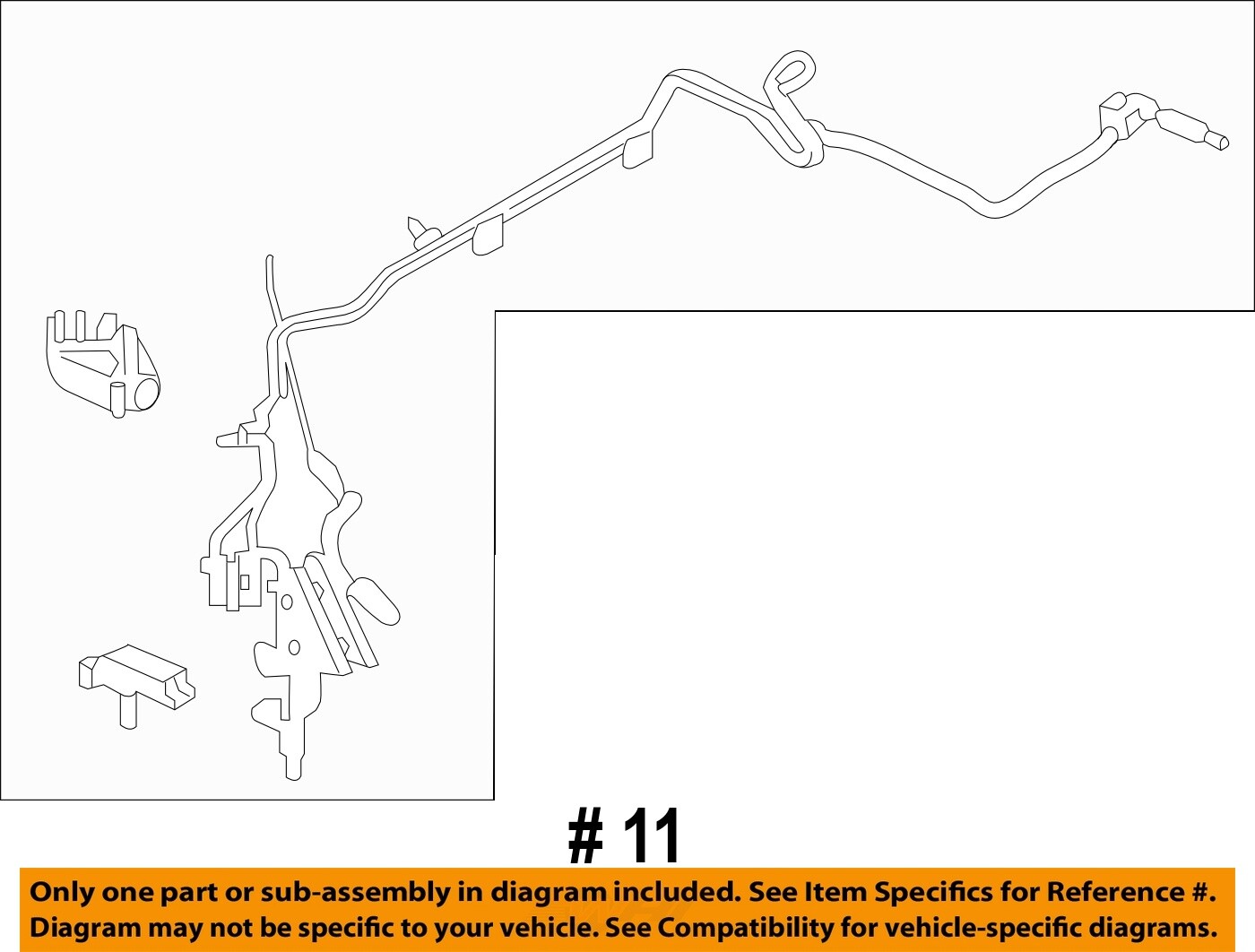 # 11

Only one part or sub-assembly in diagram included. See Item Specifics for Reference #.
Diagram may not be specific to your vehicle. See Compatibility for vehicle-specific diagrams.