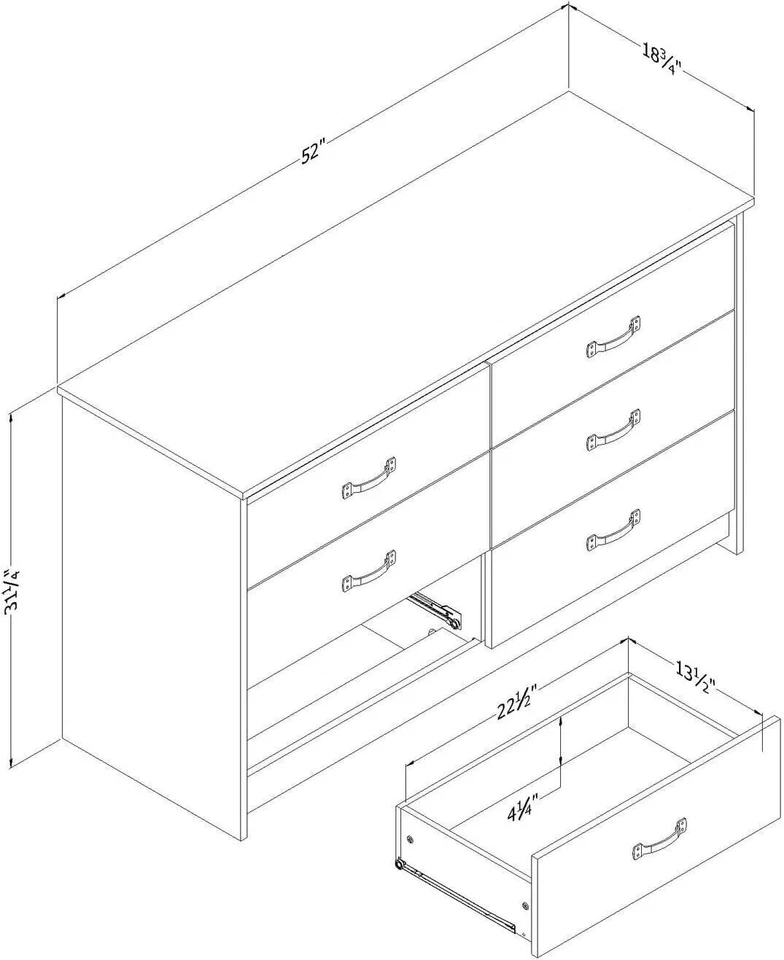 52"

18¾"

31¼"

22½"

13½"

4¼"