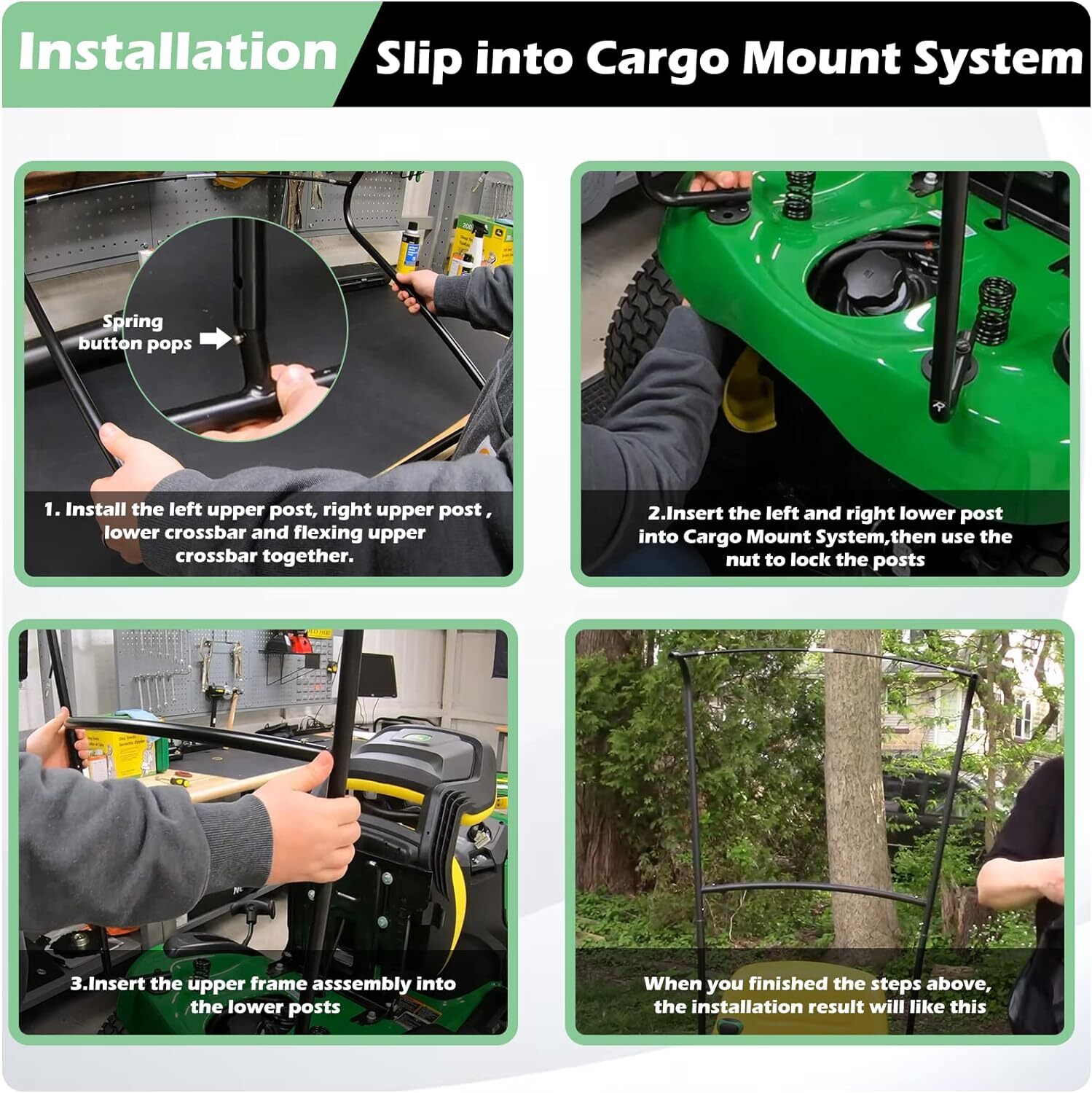 Installation

Slip into Cargo Mount System

Spring button pops

1. Install the left upper post, right upper post , lower crossbar and flexing upper crossbar together.

2.Insert the left and right lower post into Cargo Mount System,then use the nut to lock the posts

3.Insert the upper frame asssembly into the lower posts

When you finished the steps above, the installation result will like this