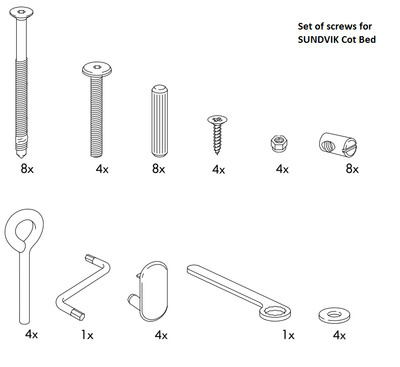 Set of screws for SUNDVIK Cot Bed

8x 4x 8x 4x 4x 8x

4x 1x 4x 1x 4x