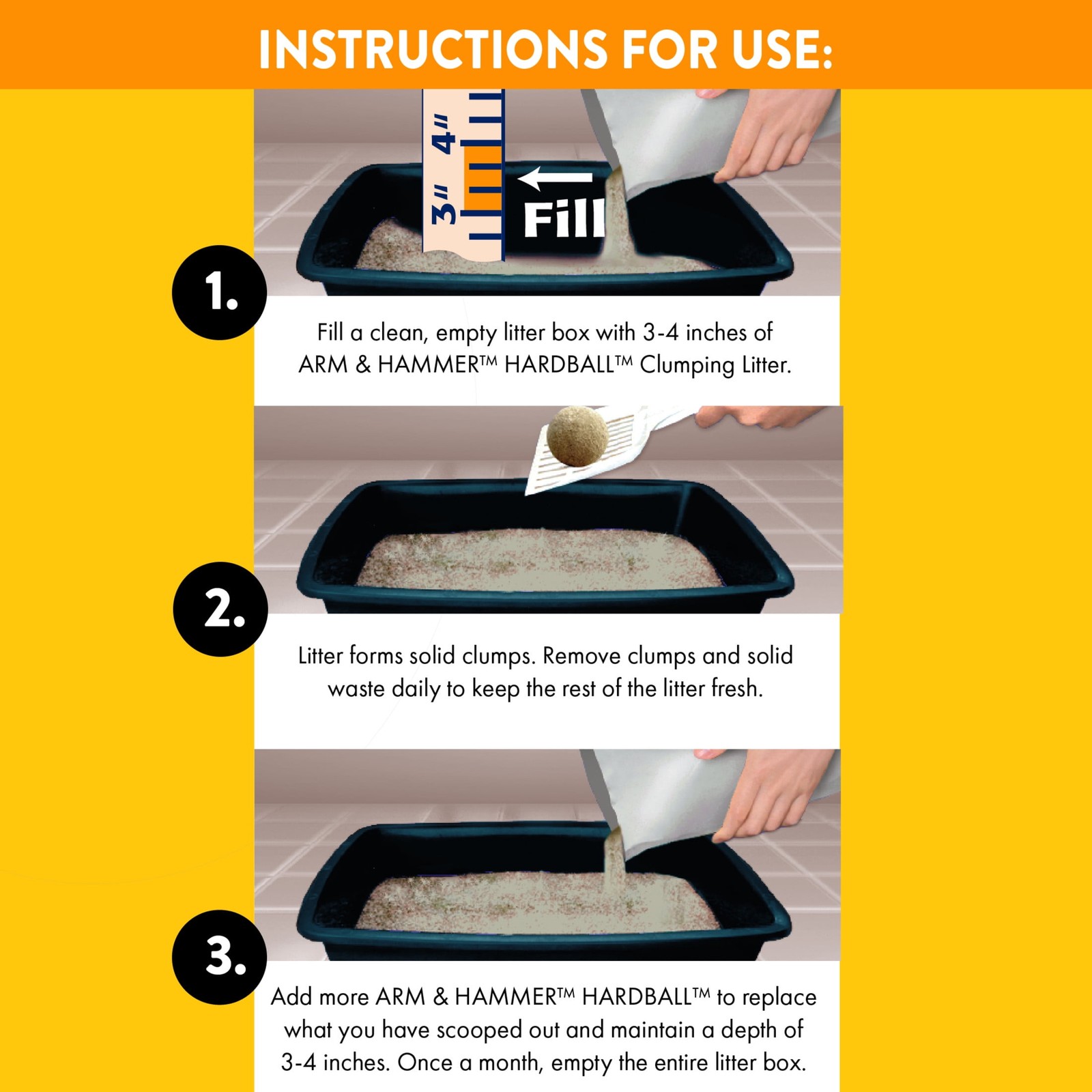 INSTRUCTIONS FOR USE:

4"

3"

Fill

1.

Fill a clean, empty litter box with 3-4 inches of ARM & HAMMER™ HARDBALL™ Clumping Litter.

2.

Litter forms solid clumps. Remove clumps and solid waste daily to keep the rest of the litter fresh.

3.

Add more ARM & HAMMER™ HARDBALL™ to replace what you have scooped out and maintain a depth of 3-4 inches. Once a month, empty the entire litter box.