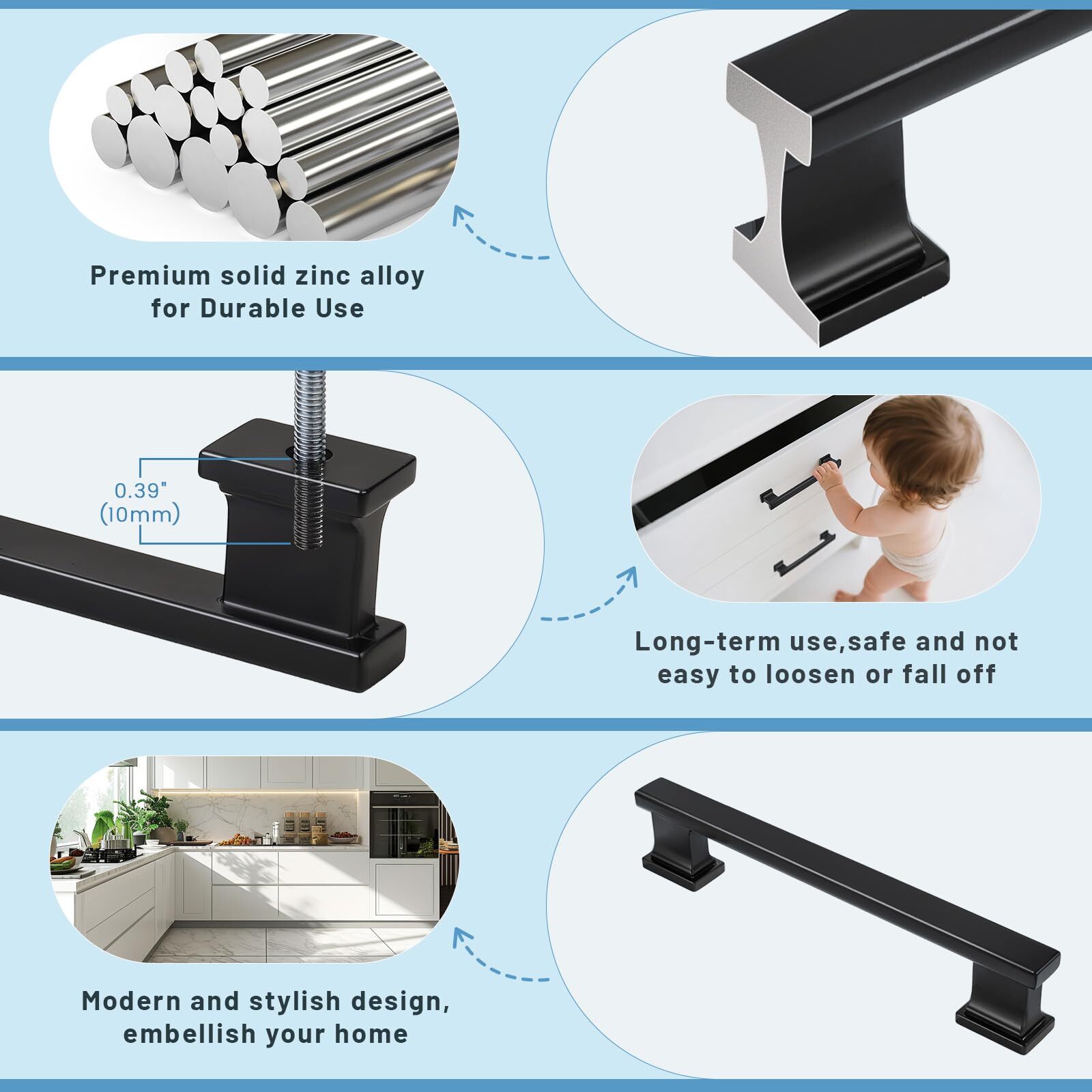 Premium solid zinc alloy for Durable Use

0.39"
(10mm)

Long-term use,safe and not easy to loosen or fall off

Modern and stylish design, embellish your home