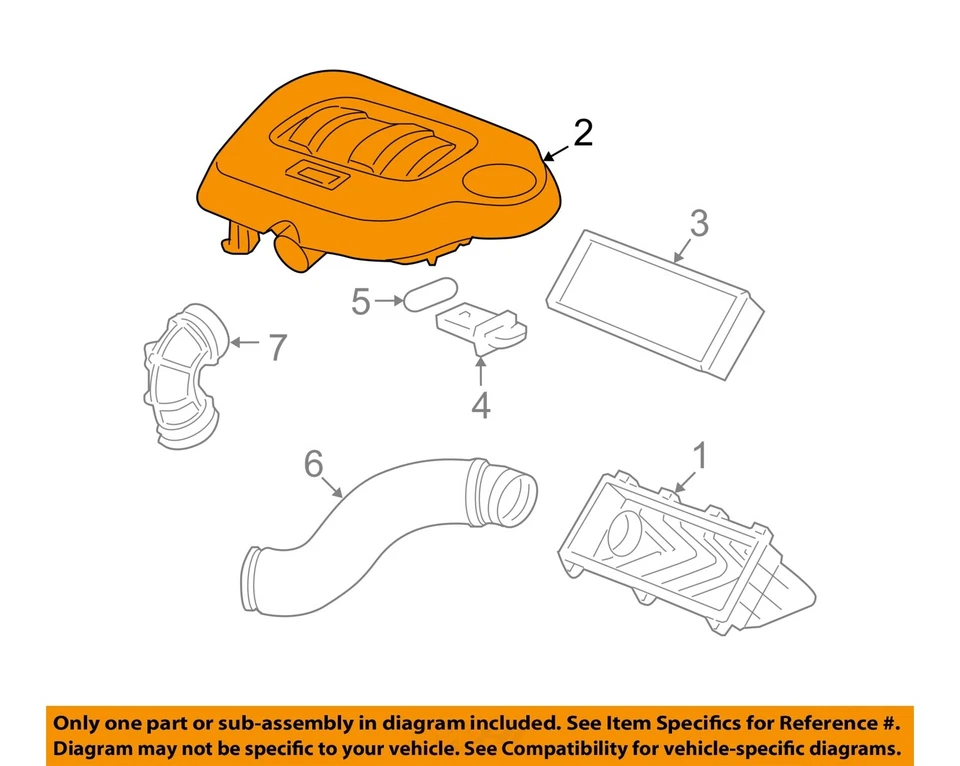 2

3

5

7

4

6

1

Only one part or sub-assembly in diagram included. See Item Specifics for Reference #. Diagram may not be specific to your vehicle. See Compatibility for vehicle-specific diagrams.