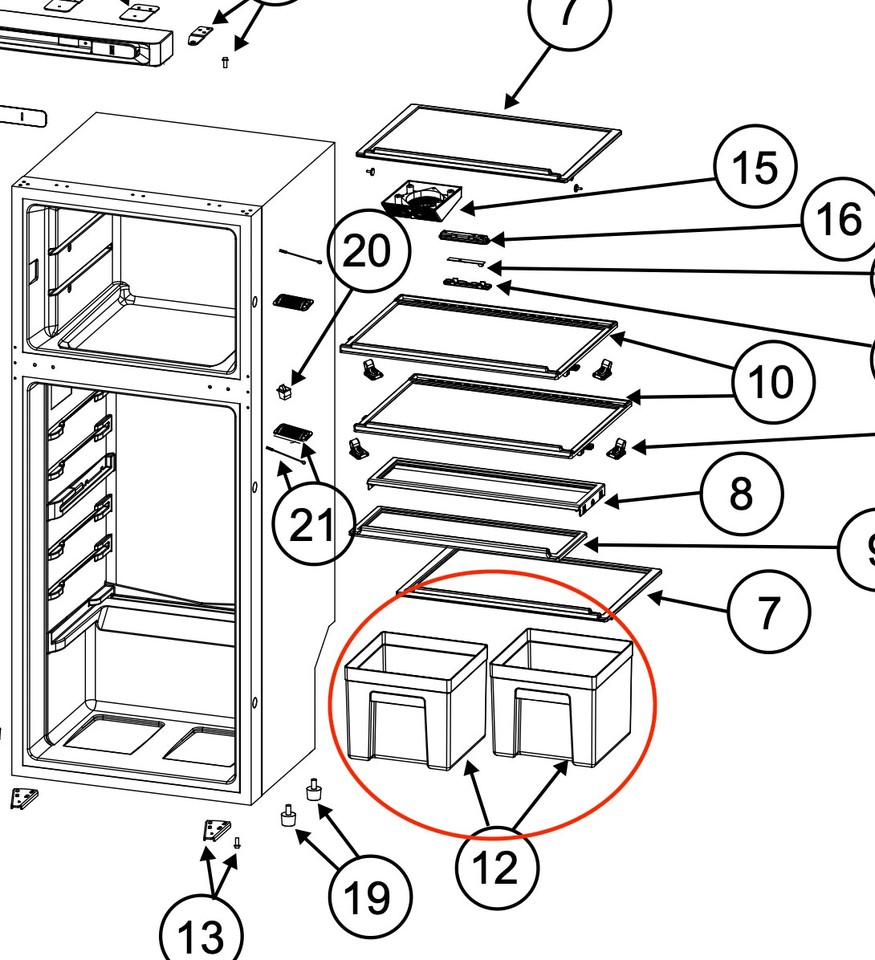 7
15
16
20
10
8
21
9
7
12
19
13