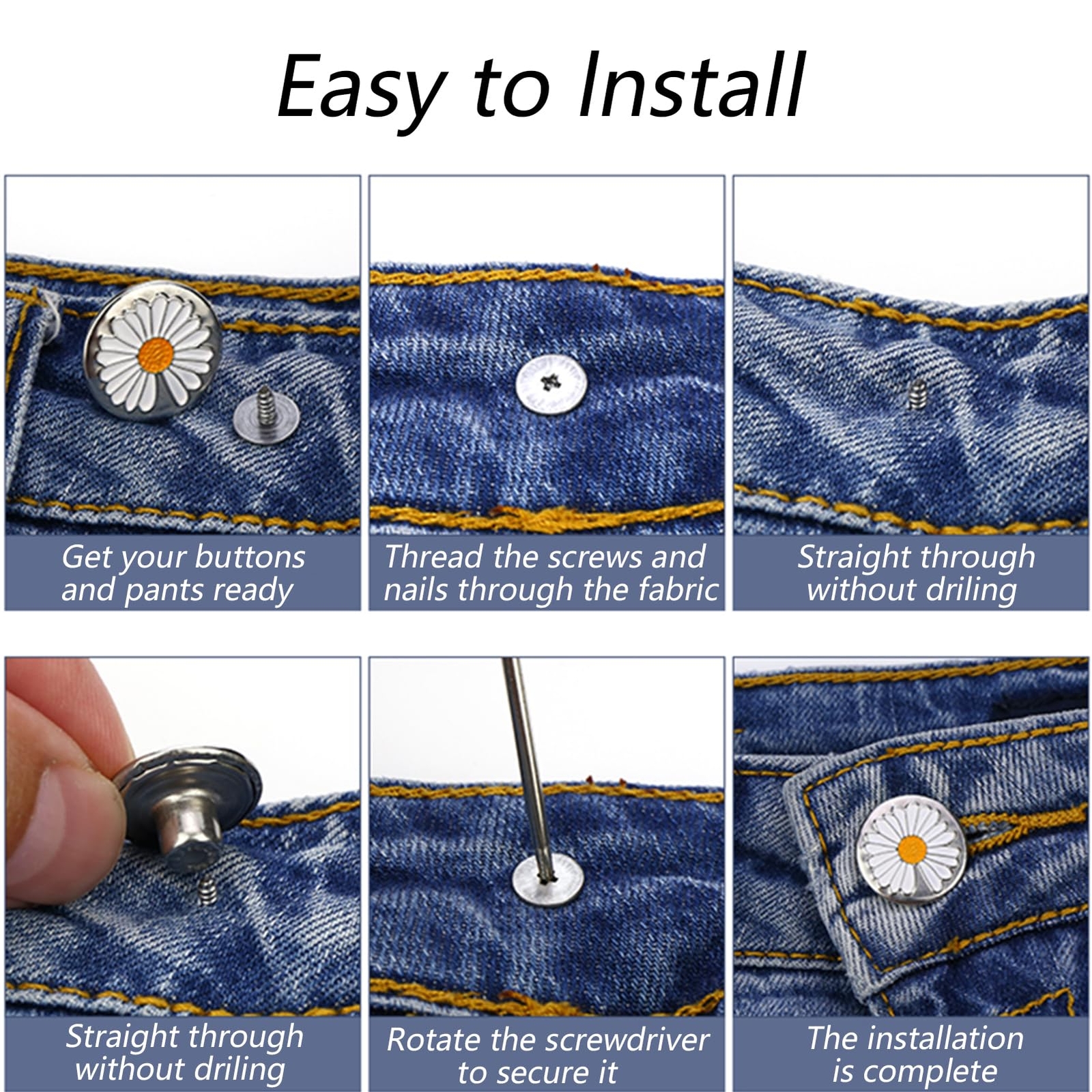 Easy to Install

Get your buttons and pants ready

Thread the screws and nails through the fabric

Straight through without driling

Straight through without driling

Rotate the screwdriver to secure it

The installation is complete