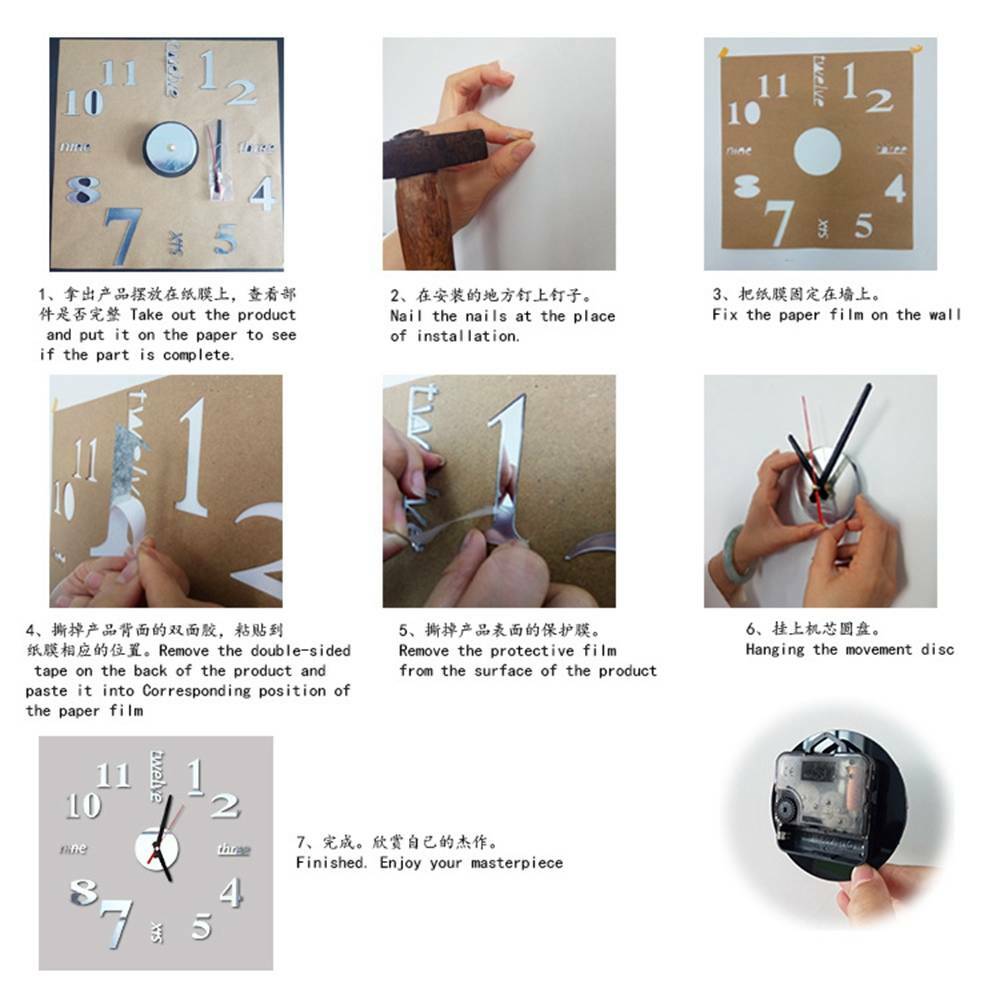 11 twelve 1 2
10 nine three
8 4
7 six 5

1、拿出产品摆放在纸膜上，查看部件是否完整 Take out the product and put it on the paper to see if the part is complete.

2、在安装的地方钉上钉子。
Nail the nails at the place of installation.

11 twelve 1 2
10 nine three
8 4
7 six 5

3、把纸膜固定在墙上。
Fix the paper film on the wall

11 twelve 1
10

4、撕掉产品背面的双面胶，粘贴到纸膜相应的位置。Remove the double-sided tape on the back of the product and paste it into Corresponding position of the paper film

twelve 1

5、撕掉产品表面的保护膜。
Remove the protective film from the surface of the product

6、挂上机芯圆盘。
Hanging the movement disc

11 twelve 1 2
10 nine three
8 4
7 six 5

7、完成。欣赏自己的杰作。
Finished. Enjoy your masterpiece