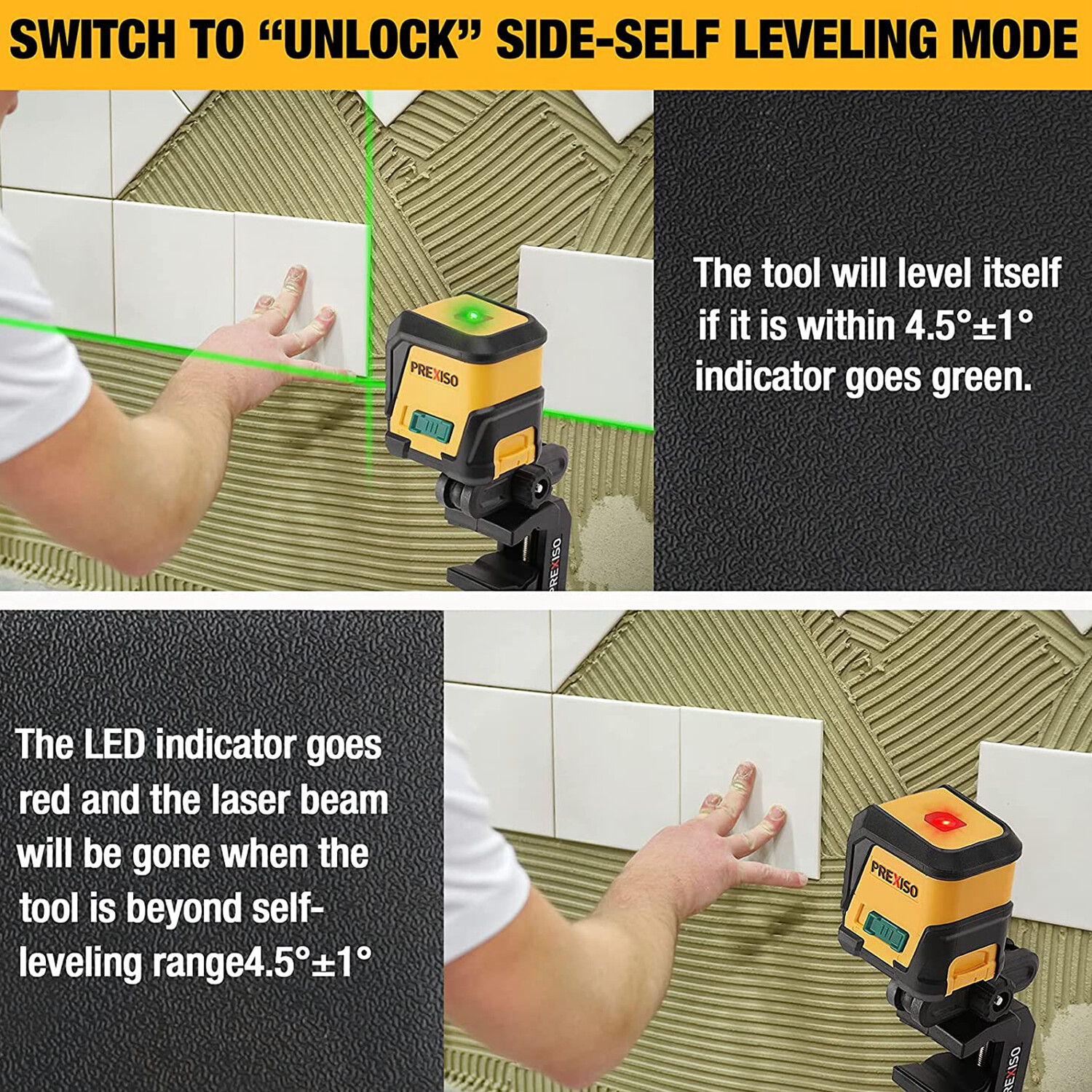 SWITCH TO “UNLOCK” SIDE-SELF LEVELING MODE

PREXISO

PREXISO

The tool will level itself if it is within 4.5°±1° indicator goes green.

The LED indicator goes red and the laser beam will be gone when the tool is beyond self-leveling range4.5°±1°

PREXISO

REXISO