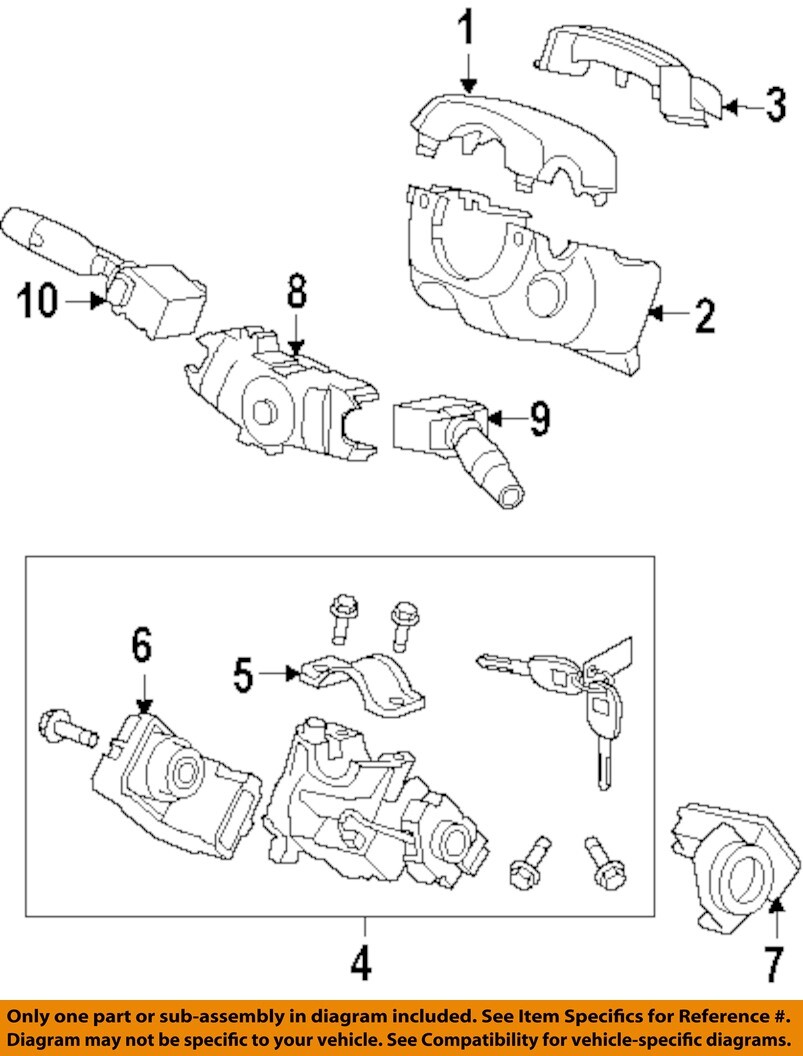 1
3
10
8
2
9
6
5
4
7

Only one part or sub-assembly in diagram included. See Item Specifics for Reference #. Diagram may not be specific to your vehicle. See Compatibility for vehicle-specific diagrams.