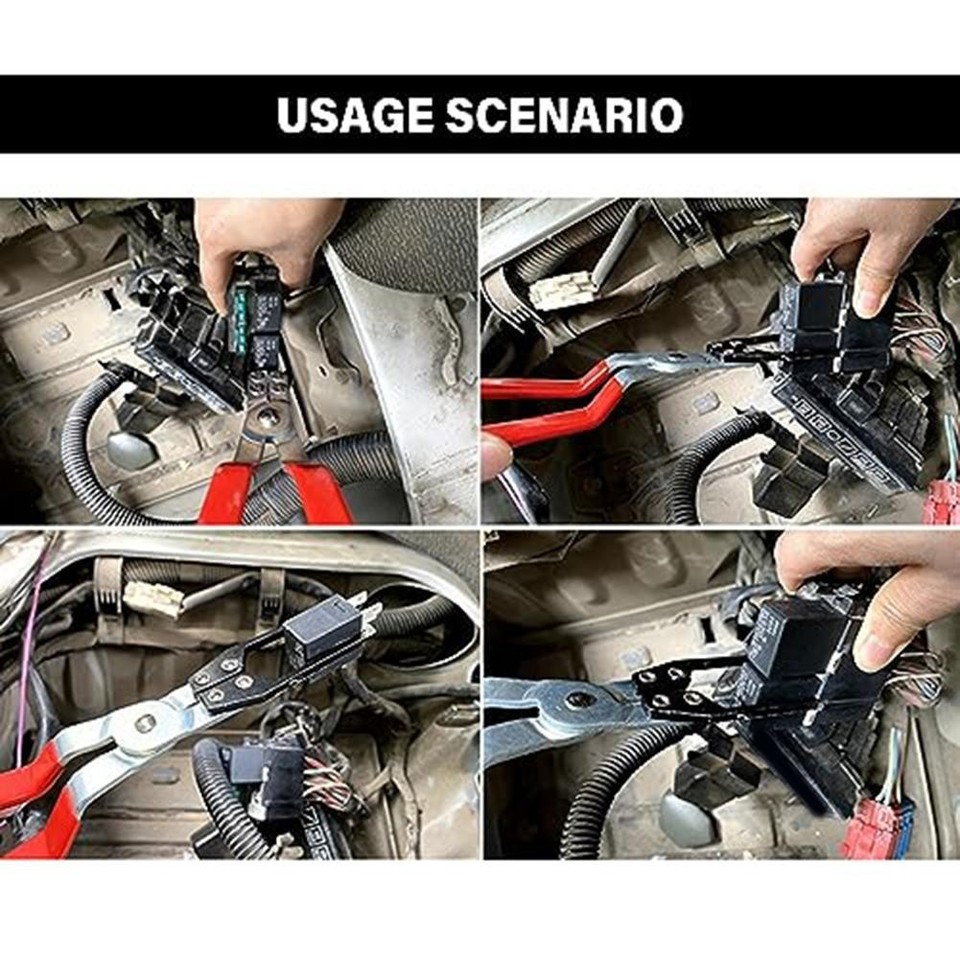 USAGE SCENARIO