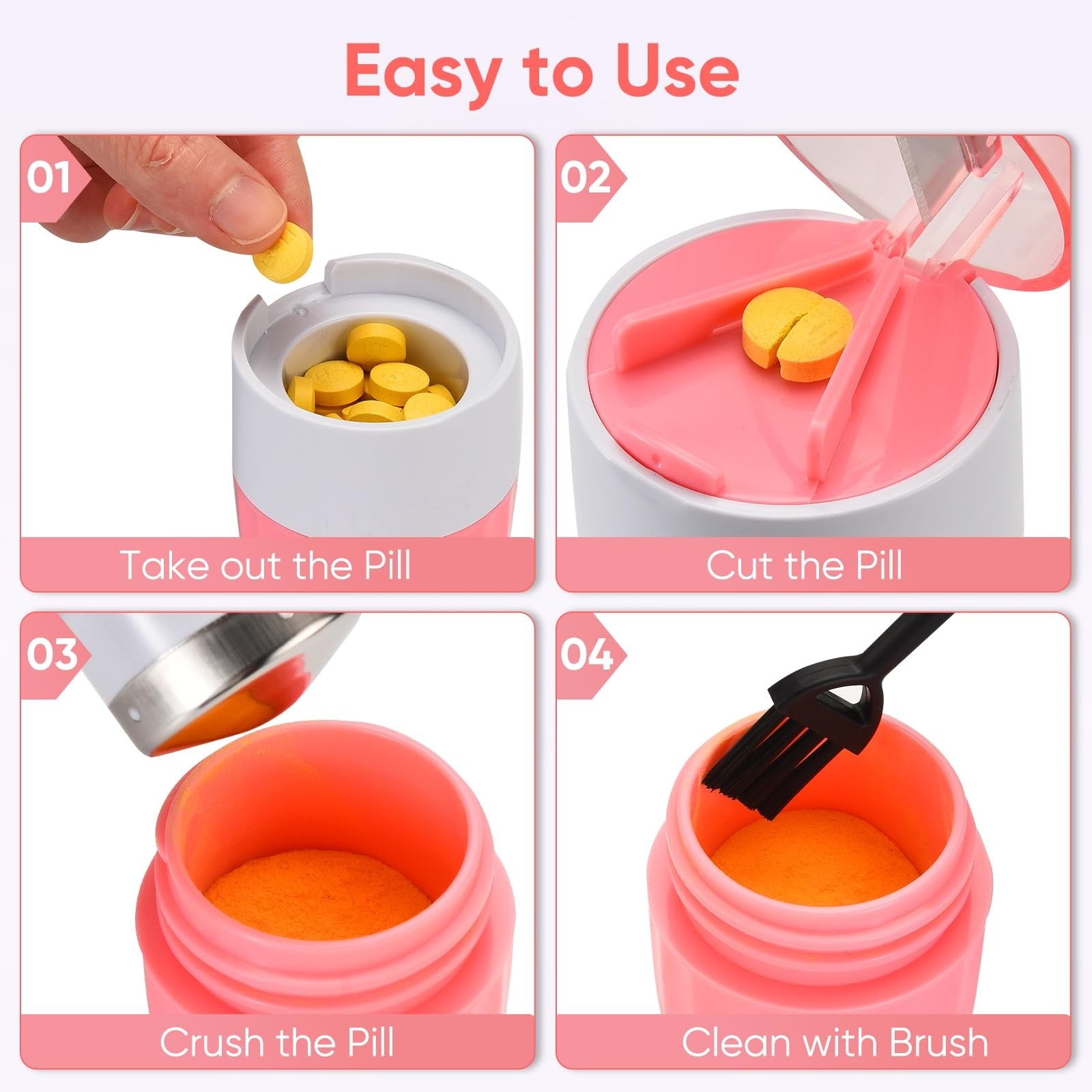 Easy to Use

01

Take out the Pill

02

Cut the Pill

03

Crush the Pill

04

Clean with Brush