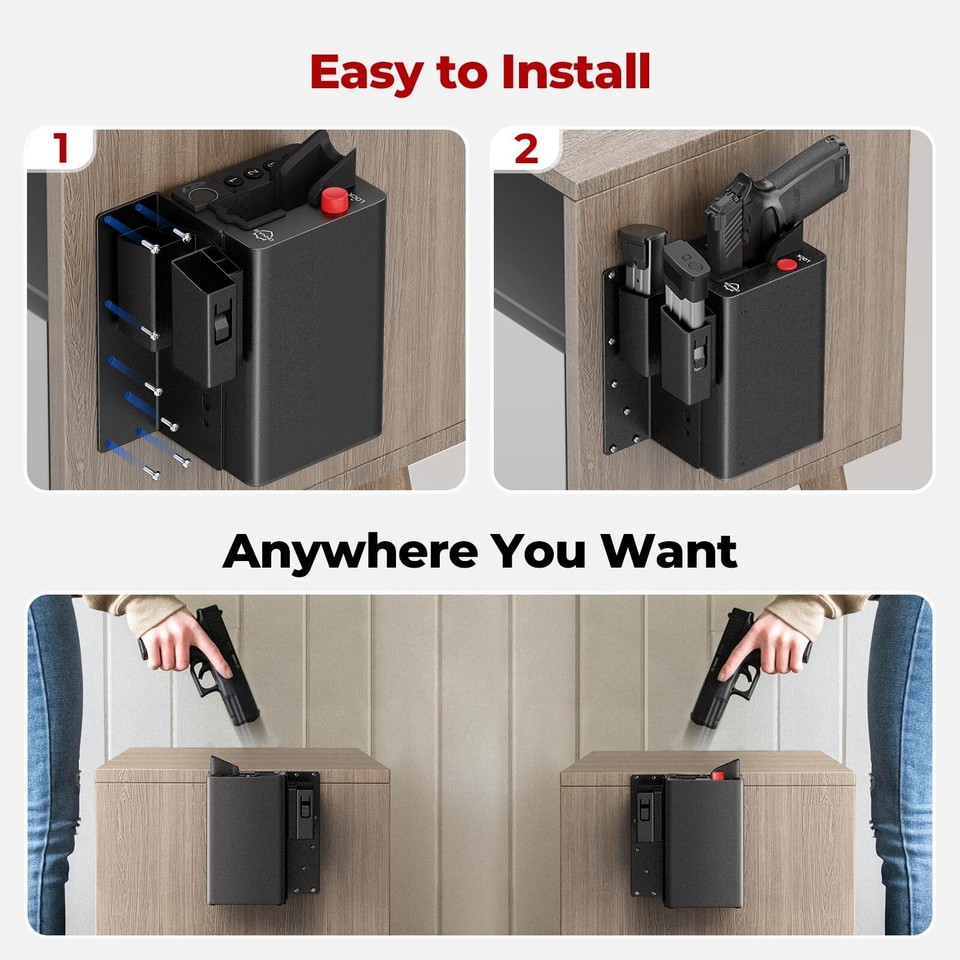 Easy to Install

1

2

Anywhere You Want