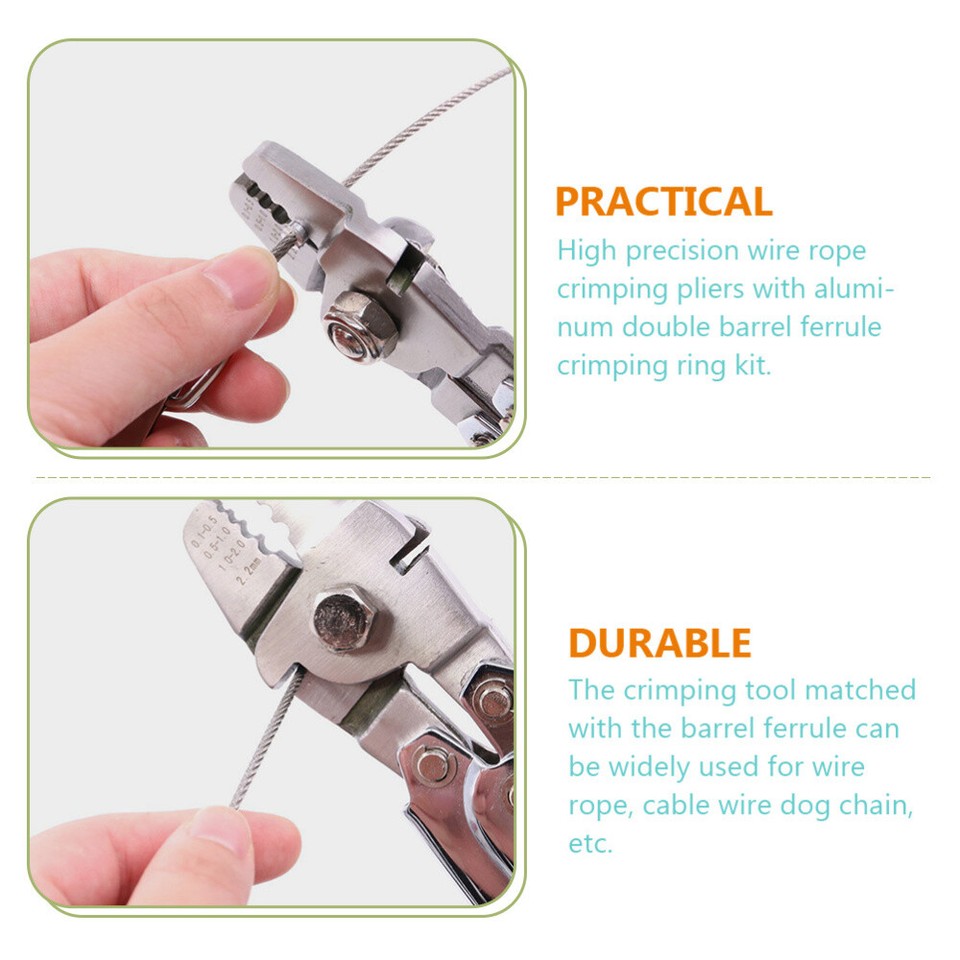 PRACTICAL
High precision wire rope crimping pliers with aluminum double barrel ferrule crimping ring kit.

0.1-0.5
0.5-1.0
1.0-2.0
2.2mm

DURABLE
The crimping tool matched with the barrel ferrule can be widely used for wire rope, cable wire dog chain, etc.