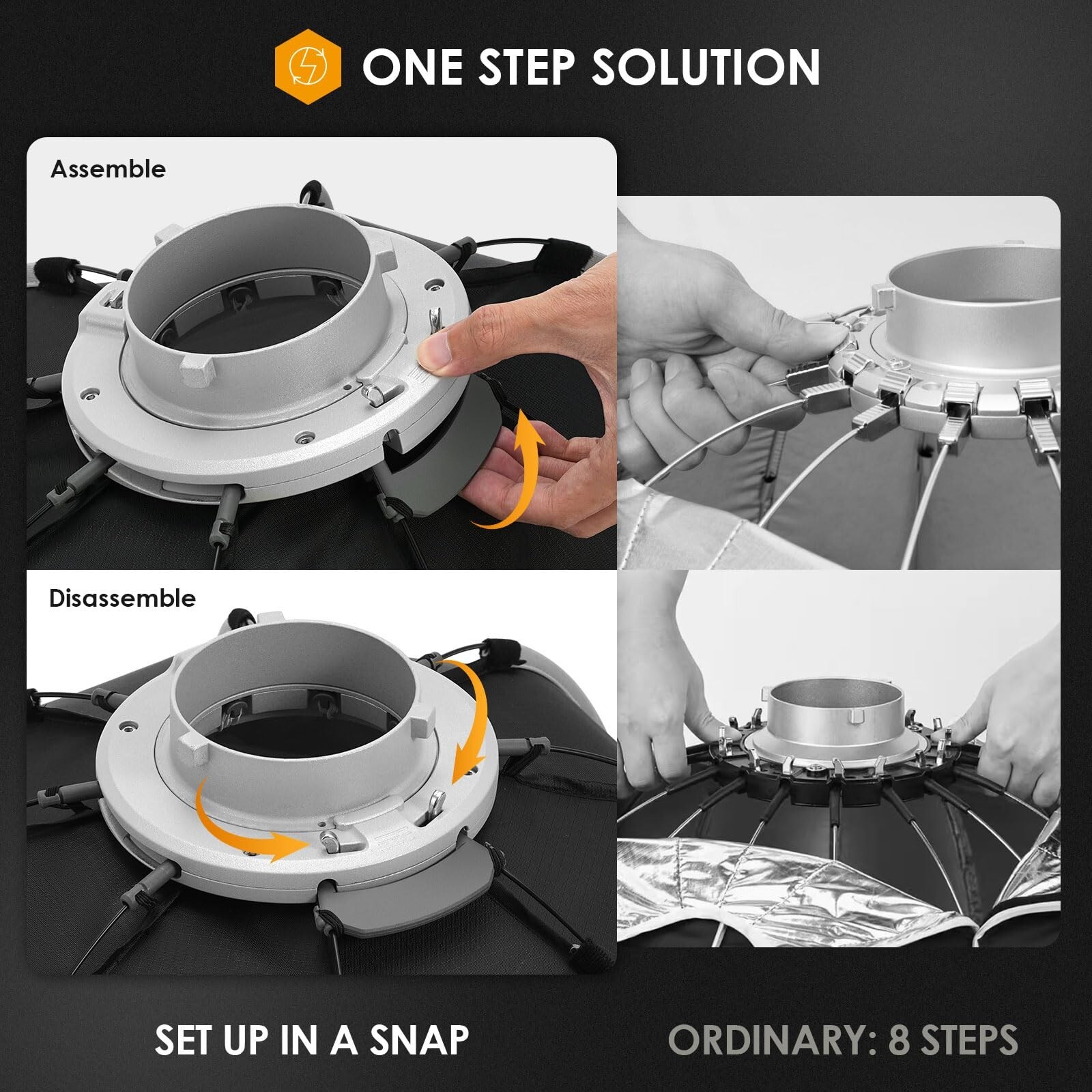 ONE STEP SOLUTION

Assemble

Disassemble

SET UP IN A SNAP

ORDINARY: 8 STEPS