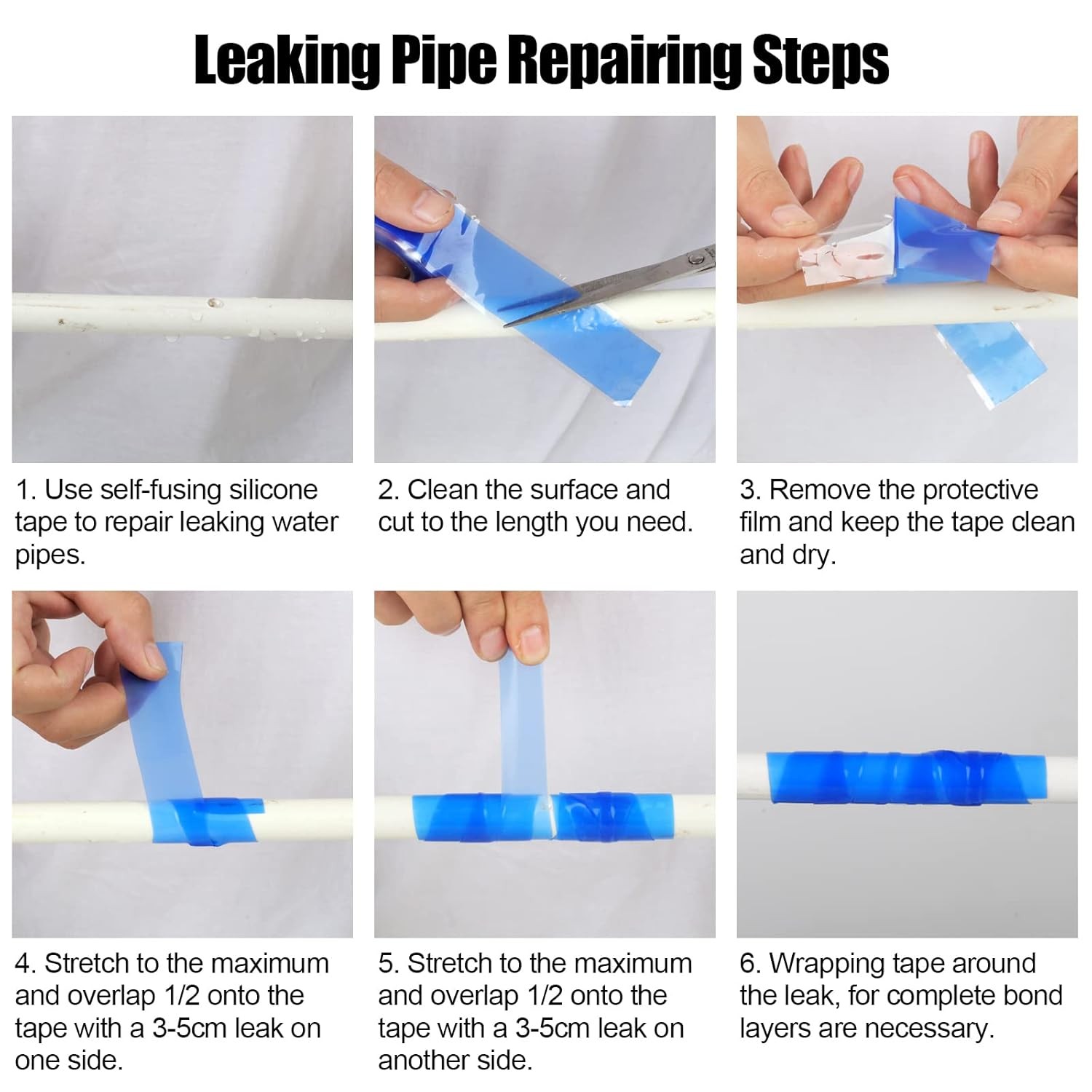 Leaking Pipe Repairing Steps

1. Use self-fusing silicone tape to repair leaking water pipes.

2. Clean the surface and cut to the length you need.

3. Remove the protective film and keep the tape clean and dry.

4. Stretch to the maximum and overlap 1/2 onto the tape with a 3-5cm leak on one side.

5. Stretch to the maximum and overlap 1/2 onto the tape with a 3-5cm leak on another side.

6. Wrapping tape around the leak, for complete bond layers are necessary.