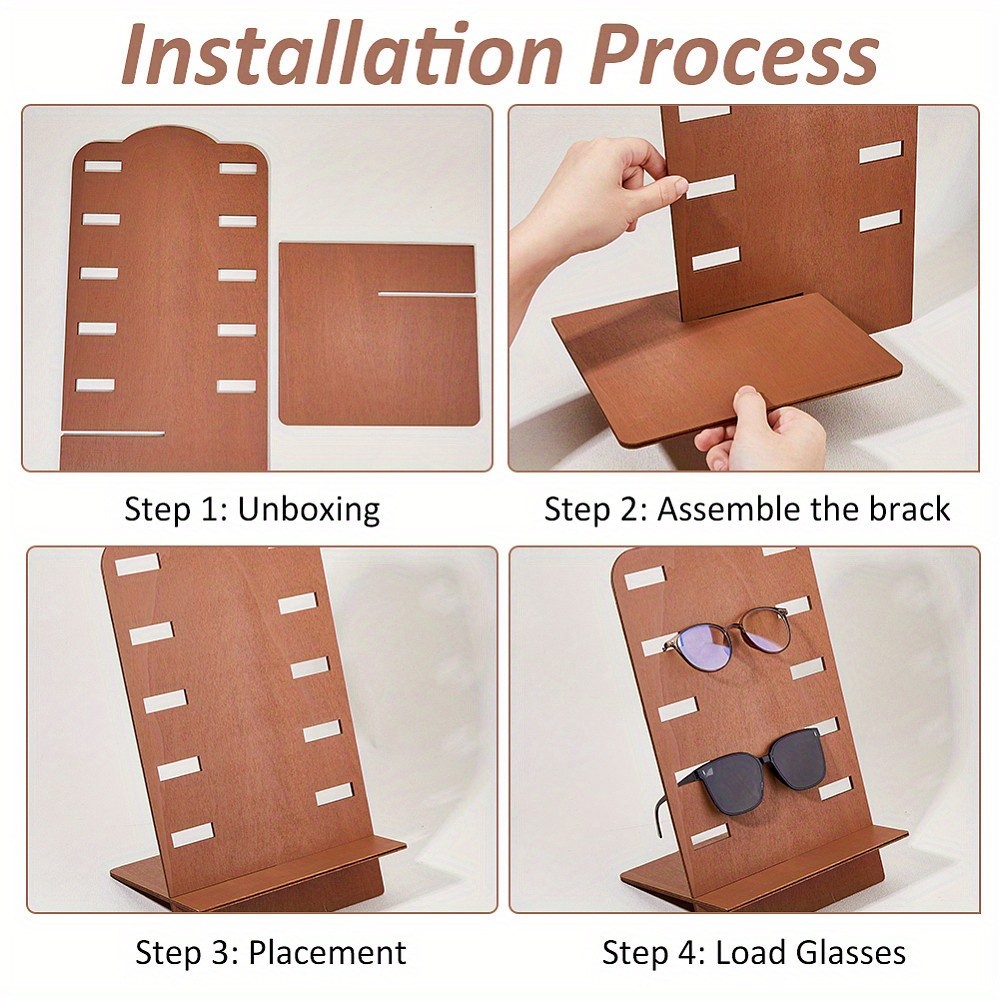 Installation Process

Step 1: Unboxing

Step 2: Assemble the brack

Step 3: Placement

Step 4: Load Glasses