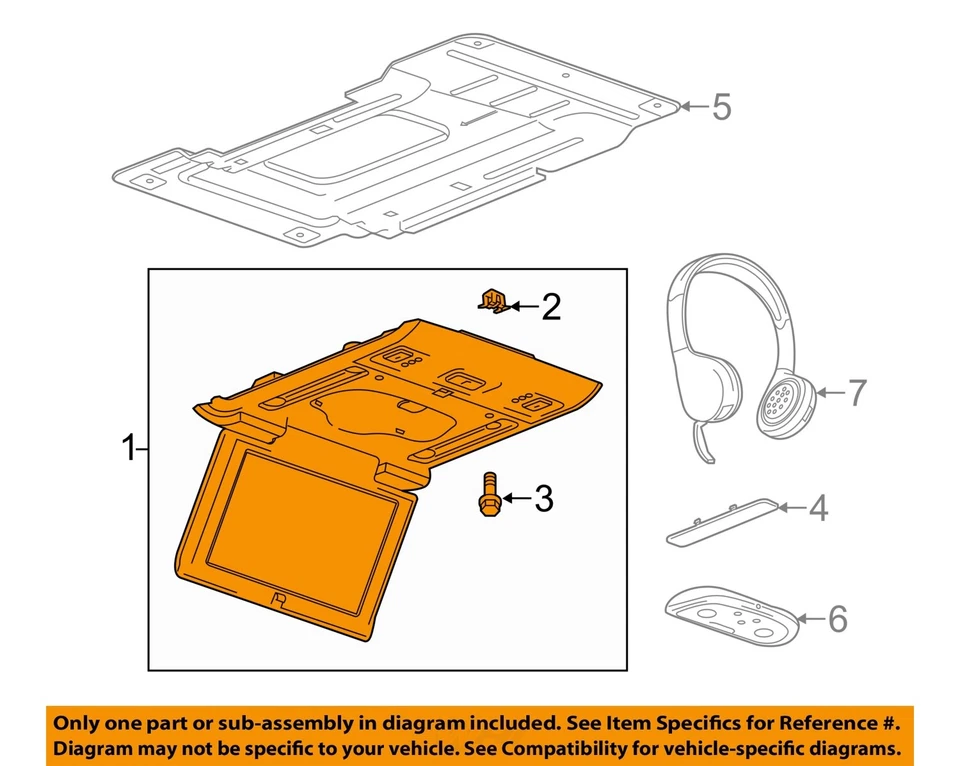 5
2
7
1
3
4
6

Only one part or sub-assembly in diagram included. See Item Specifics for Reference #. Diagram may not be specific to your vehicle. See Compatibility for vehicle-specific diagrams.