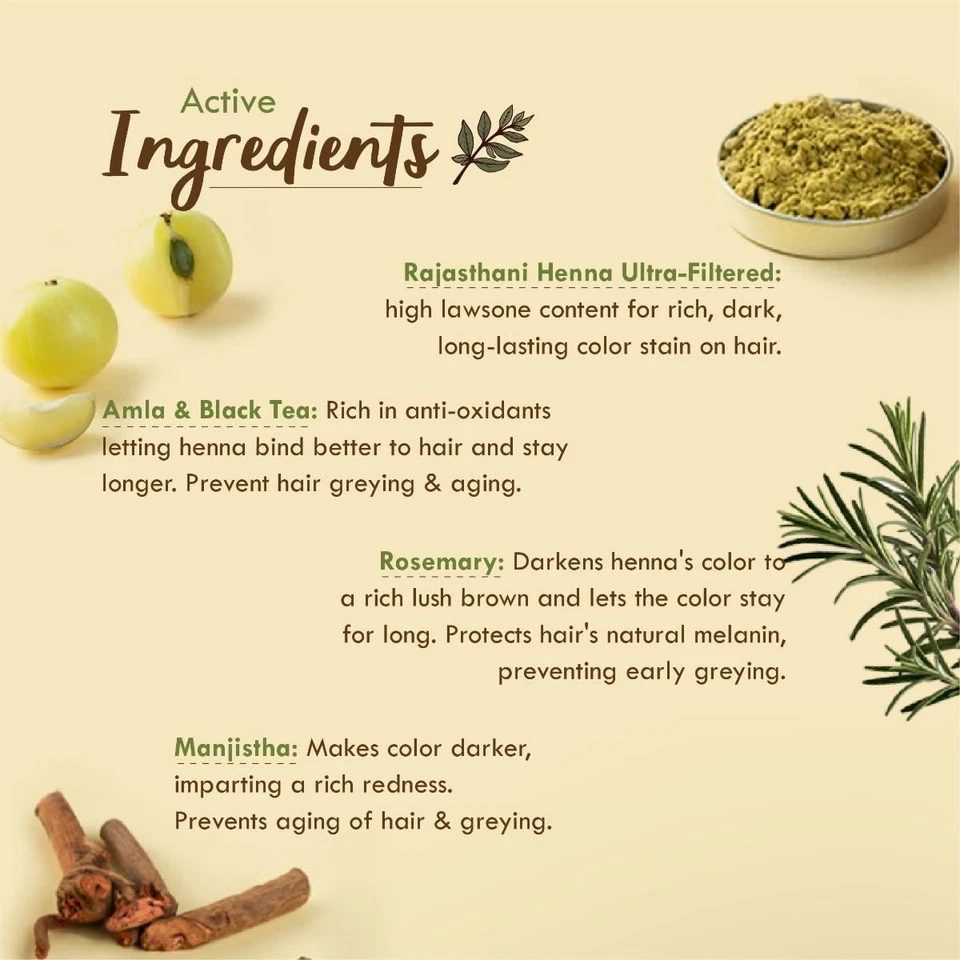 Active
Ingredients

Rajasthani Henna Ultra-Filtered: high lawsone content for rich, dark, long-lasting color stain on hair.

Amla & Black Tea: Rich in anti-oxidants letting henna bind better to hair and stay longer. Prevent hair greying & aging.

Rosemary: Darkens henna's color to a rich lush brown and lets the color stay for long. Protects hair's natural melanin, preventing early greying.

Manjistha: Makes color darker, imparting a rich redness. Prevents aging of hair & greying.