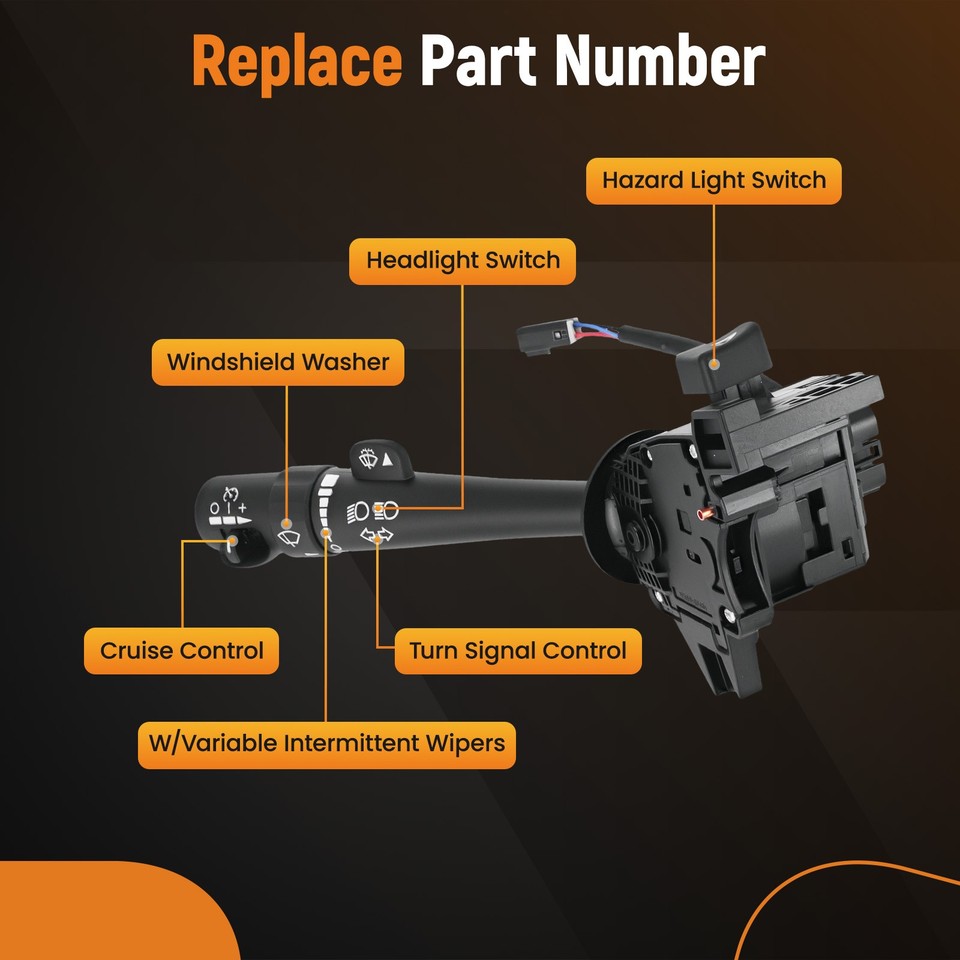 Replace Part Number

Hazard Light Switch

Headlight Switch

Windshield Washer

Cruise Control

Turn Signal Control

W/Variable Intermittent Wipers