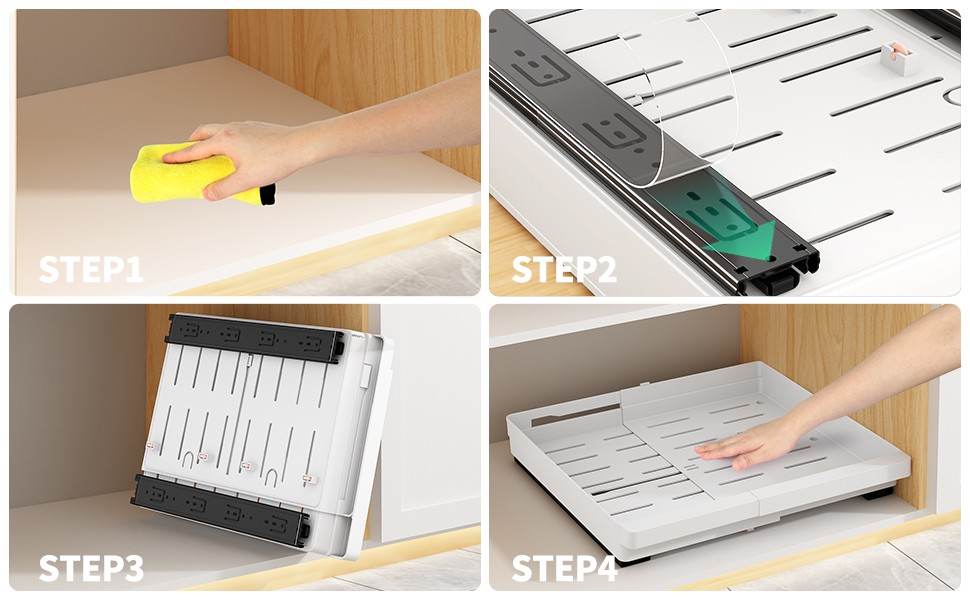 STEP1

STEP2

STEP3

STEP4