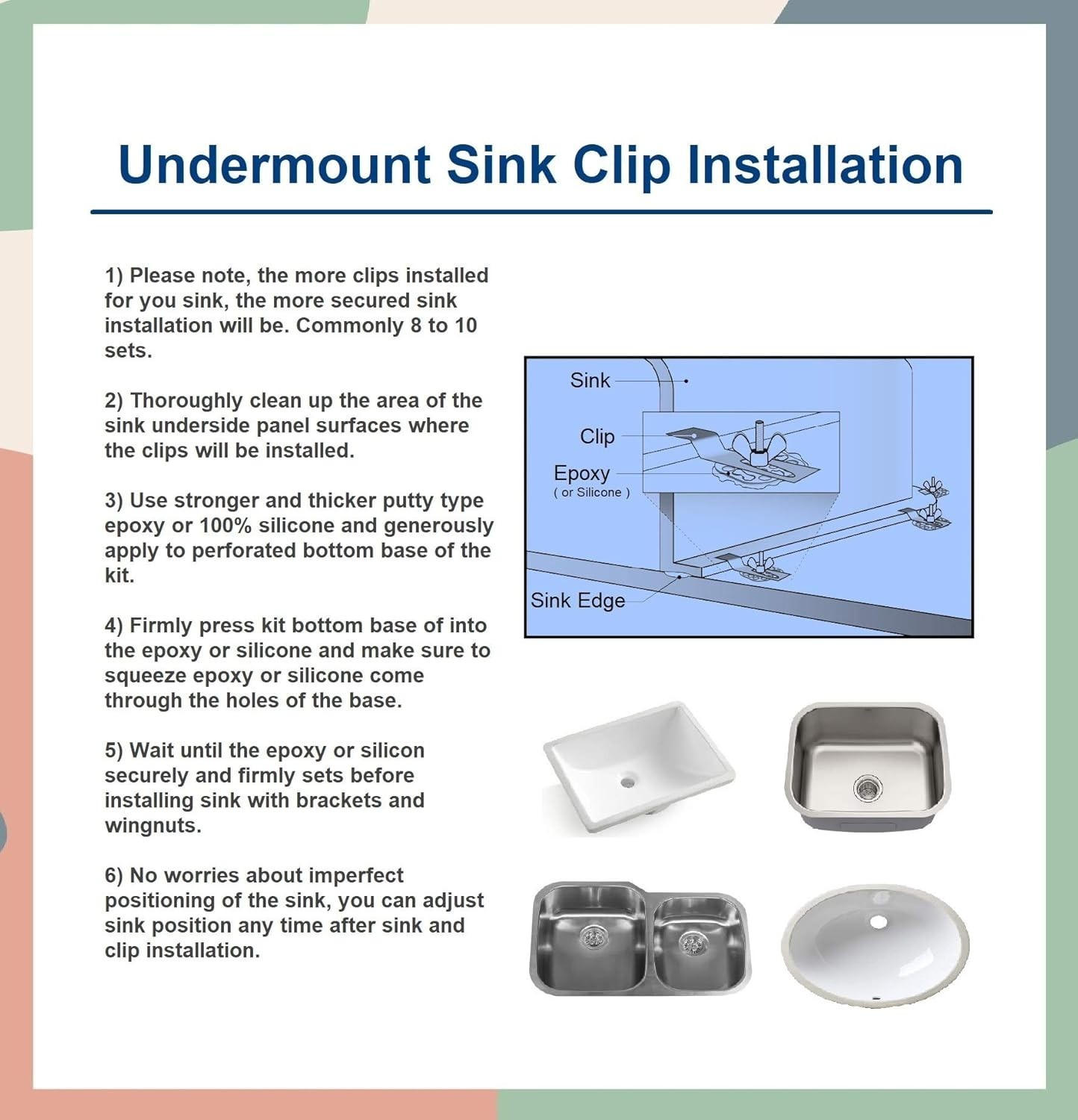 Undermount Sink Clip Installation

1) Please note, the more clips installed for you sink, the more secured sink installation will be. Commonly 8 to 10 sets.

2) Thoroughly clean up the area of the sink underside panel surfaces where the clips will be installed.

3) Use stronger and thicker putty type epoxy or 100% silicone and generously apply to perforated bottom base of the kit.

4) Firmly press kit bottom base of into the epoxy or silicone and make sure to squeeze epoxy or silicone come through the holes of the base.

5) Wait until the epoxy or silicon securely and firmly sets before installing sink with brackets and wingnuts.

6) No worries about imperfect positioning of the sink, you can adjust sink position any time after sink and clip installation.

Sink
Clip
Epoxy
( or Silicone )
Sink Edge