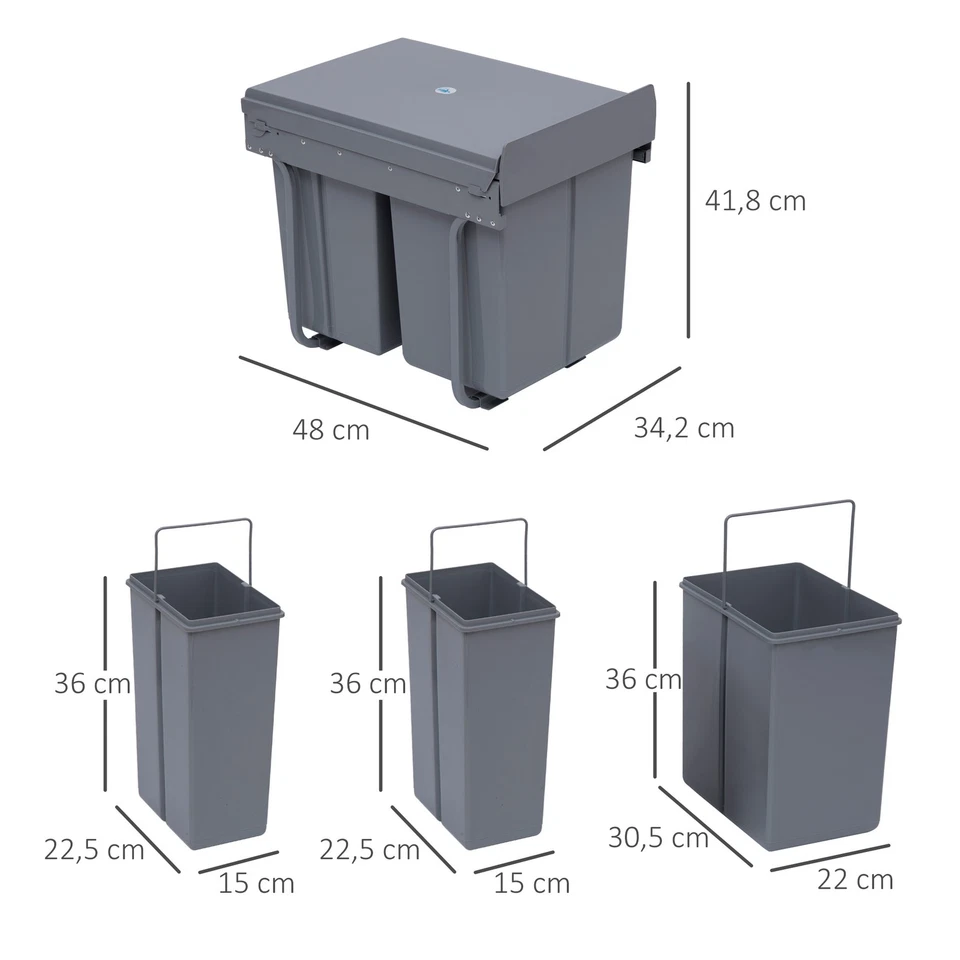 41,8 cm

48 cm

34,2 cm

36 cm

22,5 cm

15 cm

36 cm

22,5 cm

15 cm

36 cm

30,5 cm

22 cm