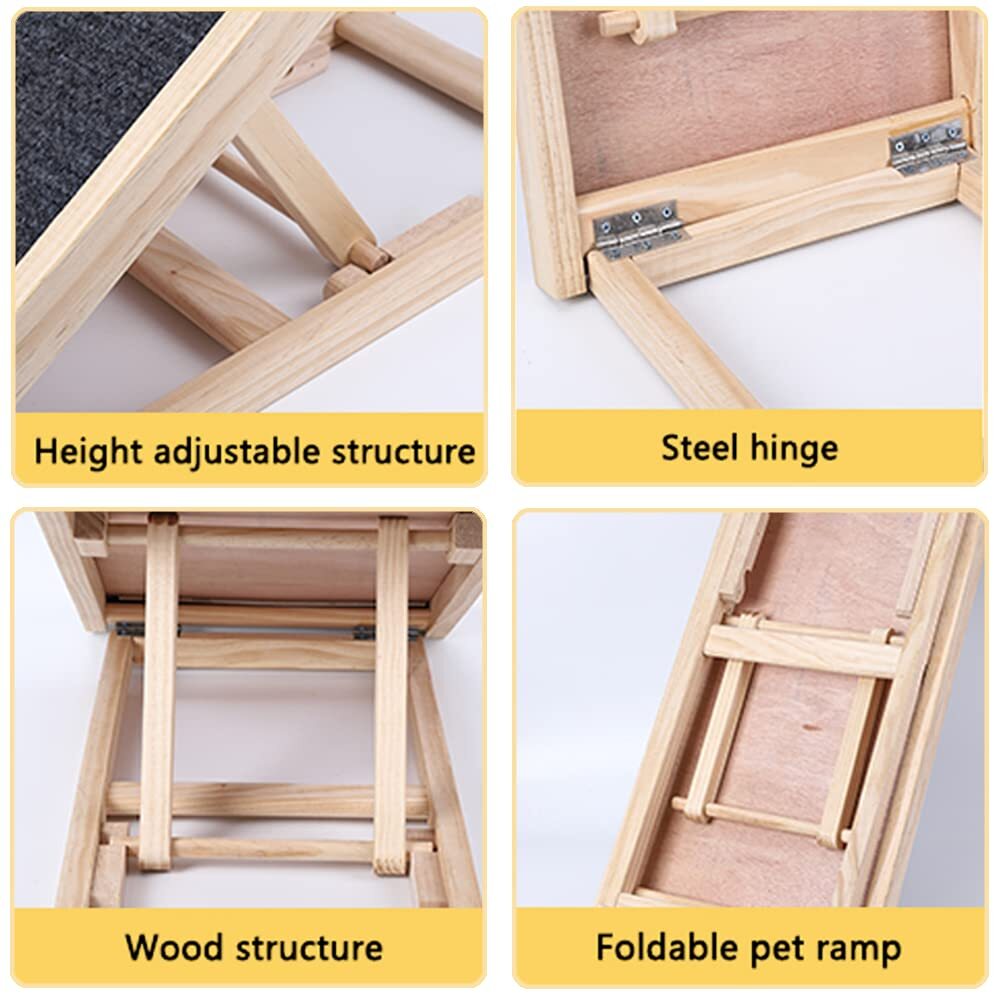 Height adjustable structure

Steel hinge

Wood structure

Foldable pet ramp