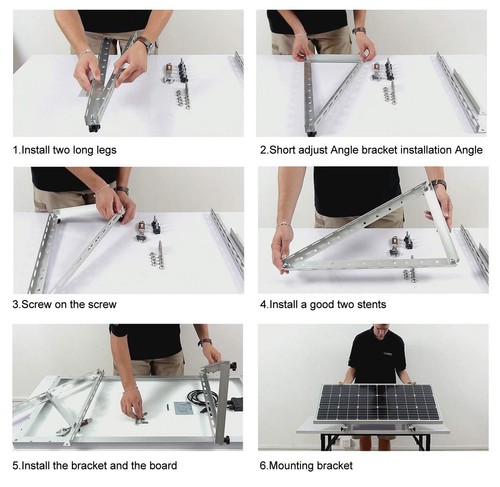 1.Install two long legs

2.Short adjust Angle bracket installation Angle

3.Screw on the screw

4.Install a good two stents

5.Install the bracket and the board

6.Mounting bracket