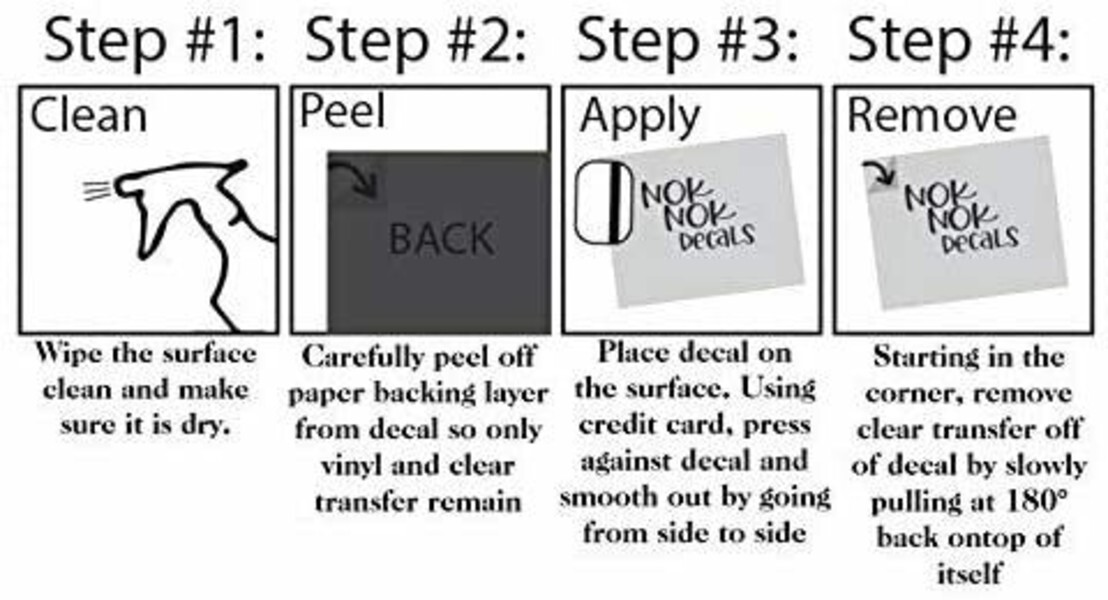 Step #1:

Clean

Wipe the surface clean and make sure it is dry.

Step #2:

Peel

BACK

Carefully peel off paper backing layer from decal so only vinyl and clear transfer remain

Step #3:

Apply

NOK NOK Decals

Place decal on the surface. Using credit card, press against decal and smooth out by going from side to side

Step #4:

Remove

NOK NOK Decals

Starting in the corner, remove clear transfer off of decal by slowly pulling at 180° back ontop of itself